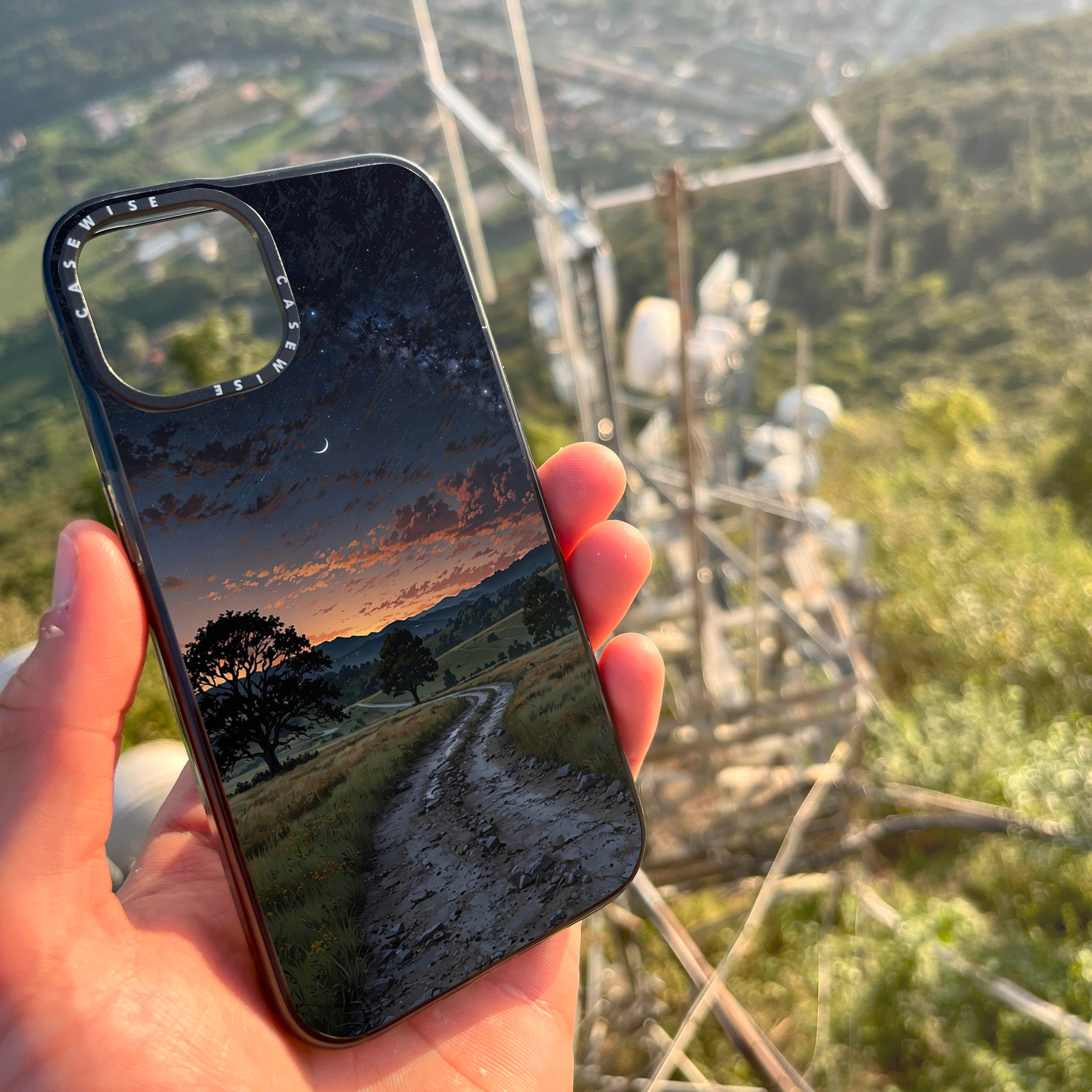 CASEWISE CASEWISE