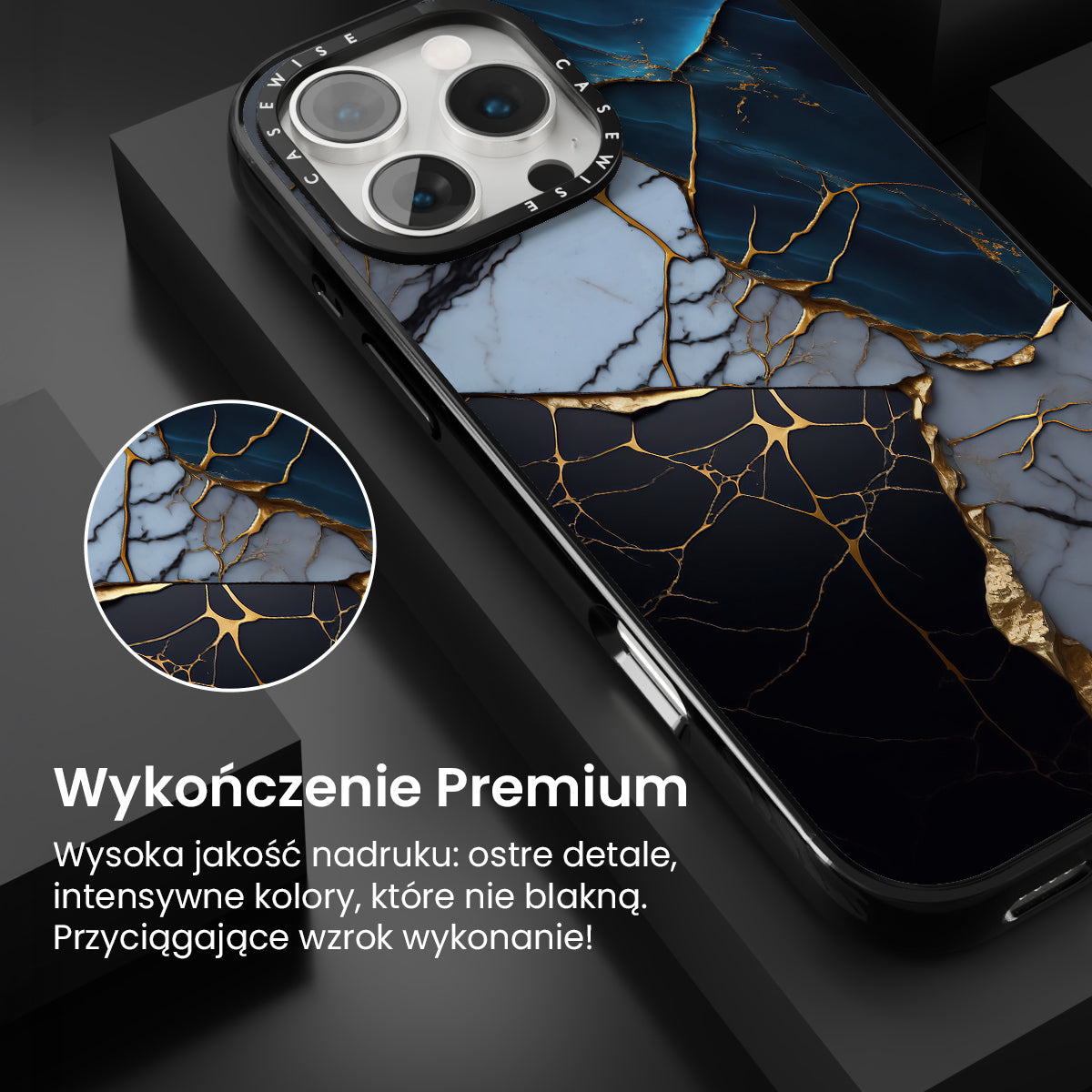 CASEWISE CASEWISE

Wykończenie Premium

Wysoka jakość nadruku: ostre detale, intensywne kolory, które nie blakną. Przyciągające wzrok wykonanie!