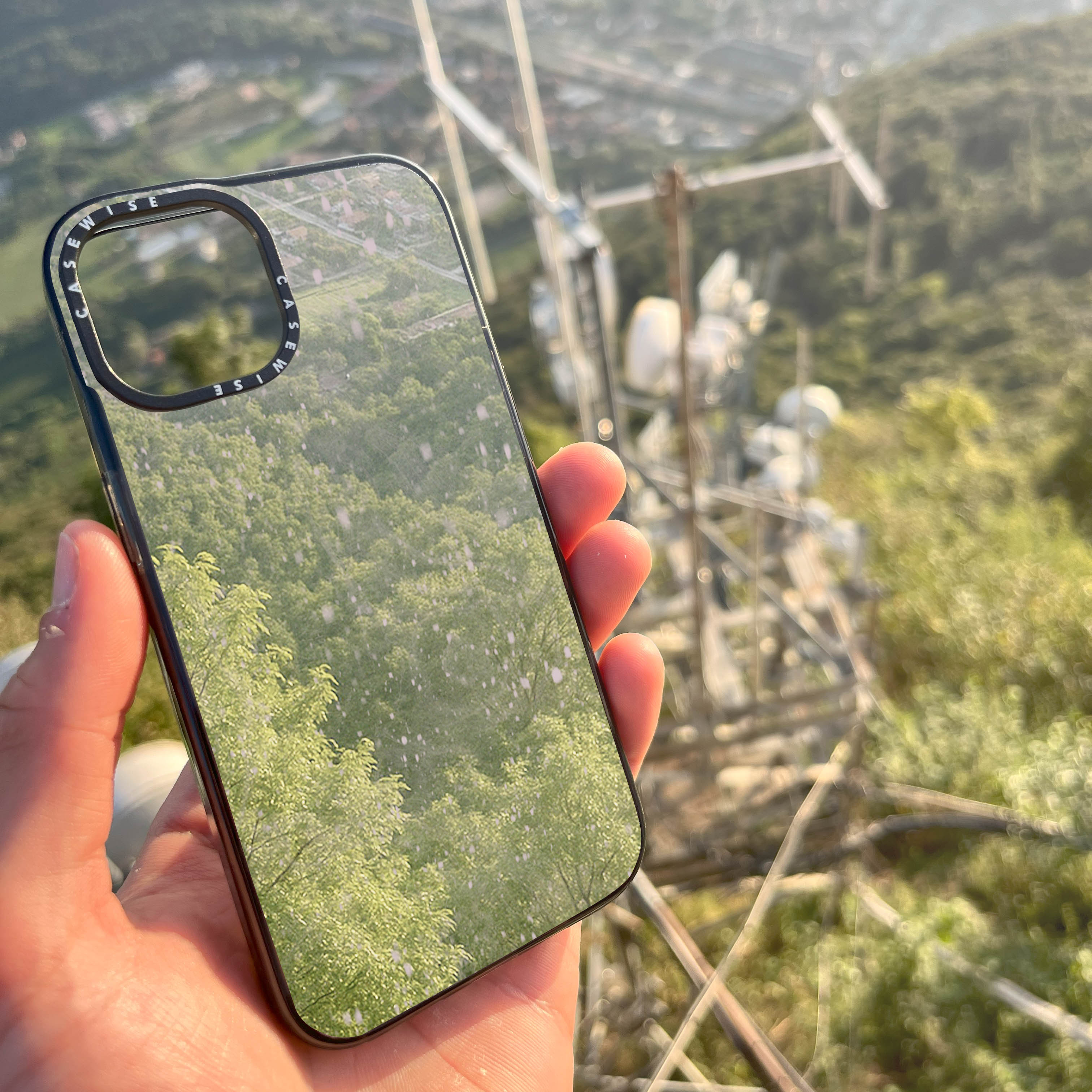 CASEWISE CASEWISE