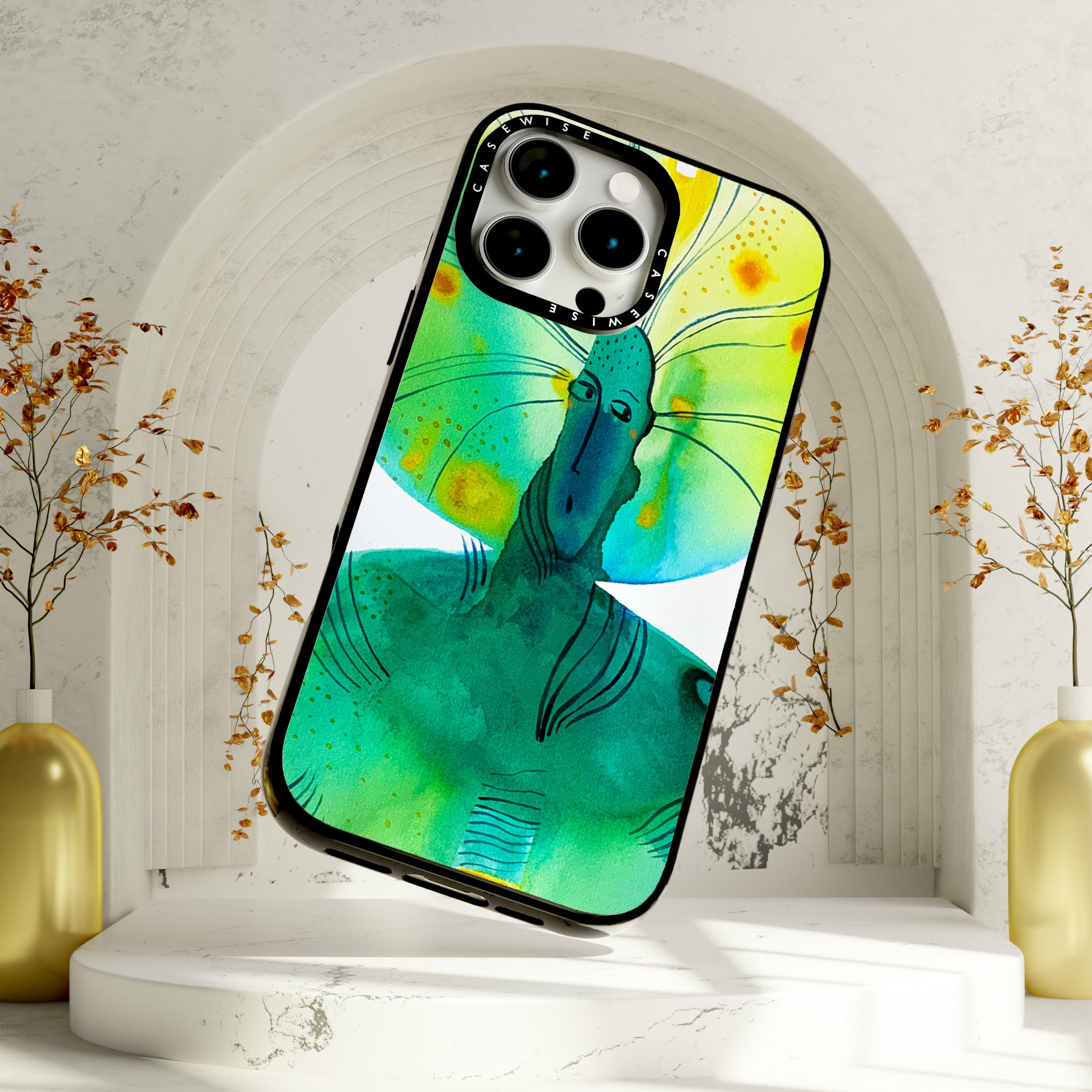 CASEWISE
CASEWISE