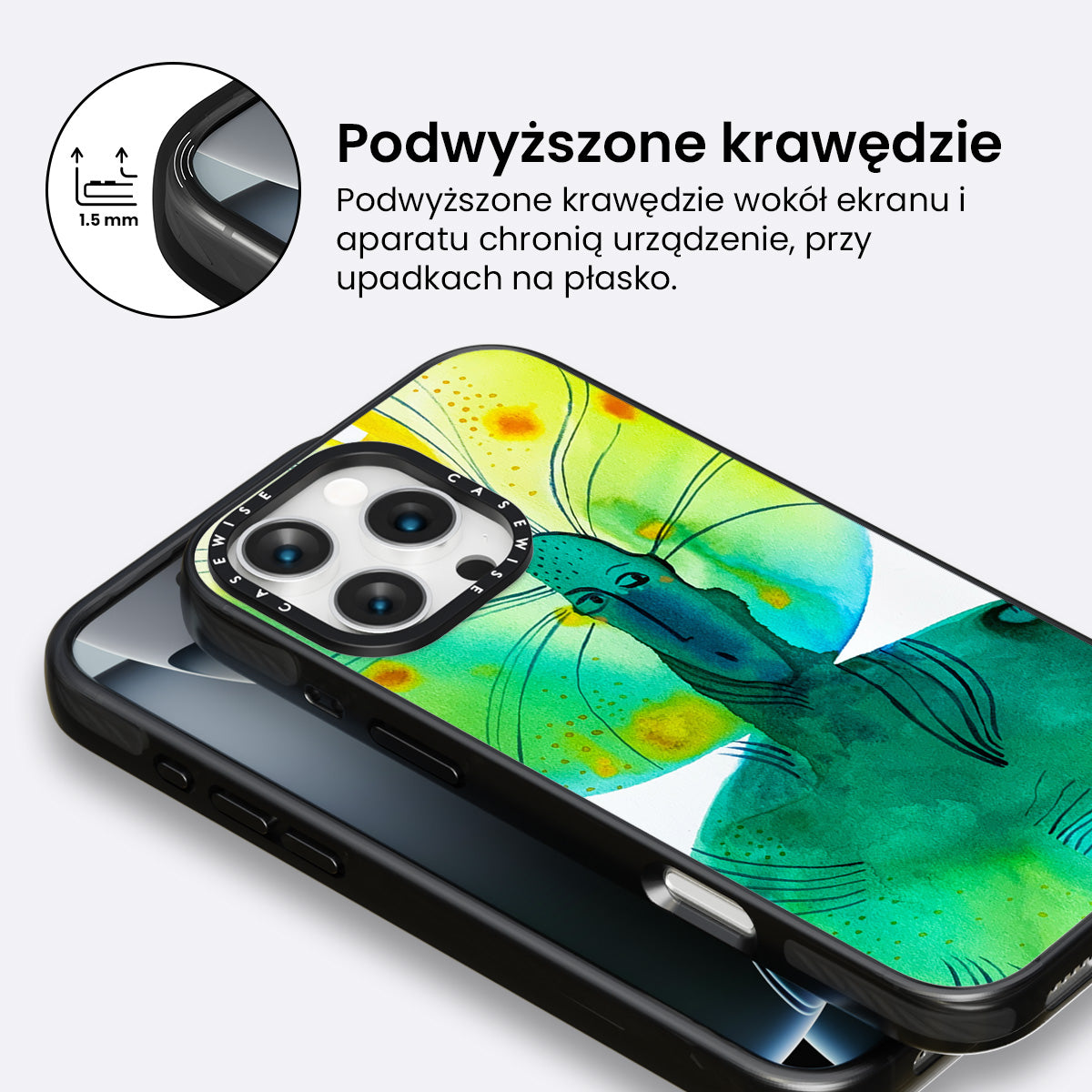 1.5 mm

Podwyższone krawędzie

Podwyższone krawędzie wokół ekranu i aparatu chronią urządzenie, przy upadkach na płasko.

CASEWISE CASEWISE