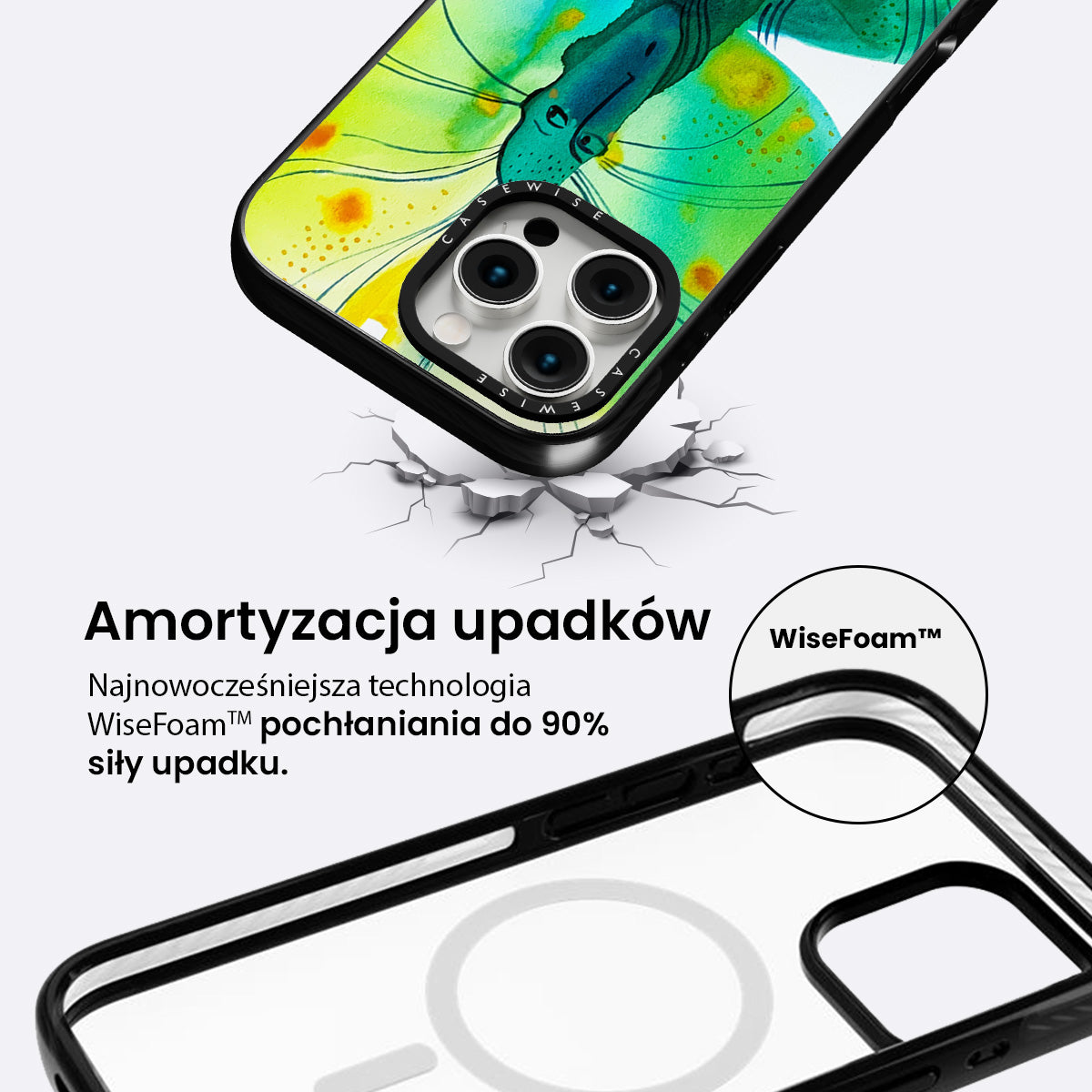 CASEWISE

CASEWISE

Amortyzacja upadków

Najnowocześniejsza technologia WiseFoam™ pochłaniania do 90% siły upadku.

WiseFoam™