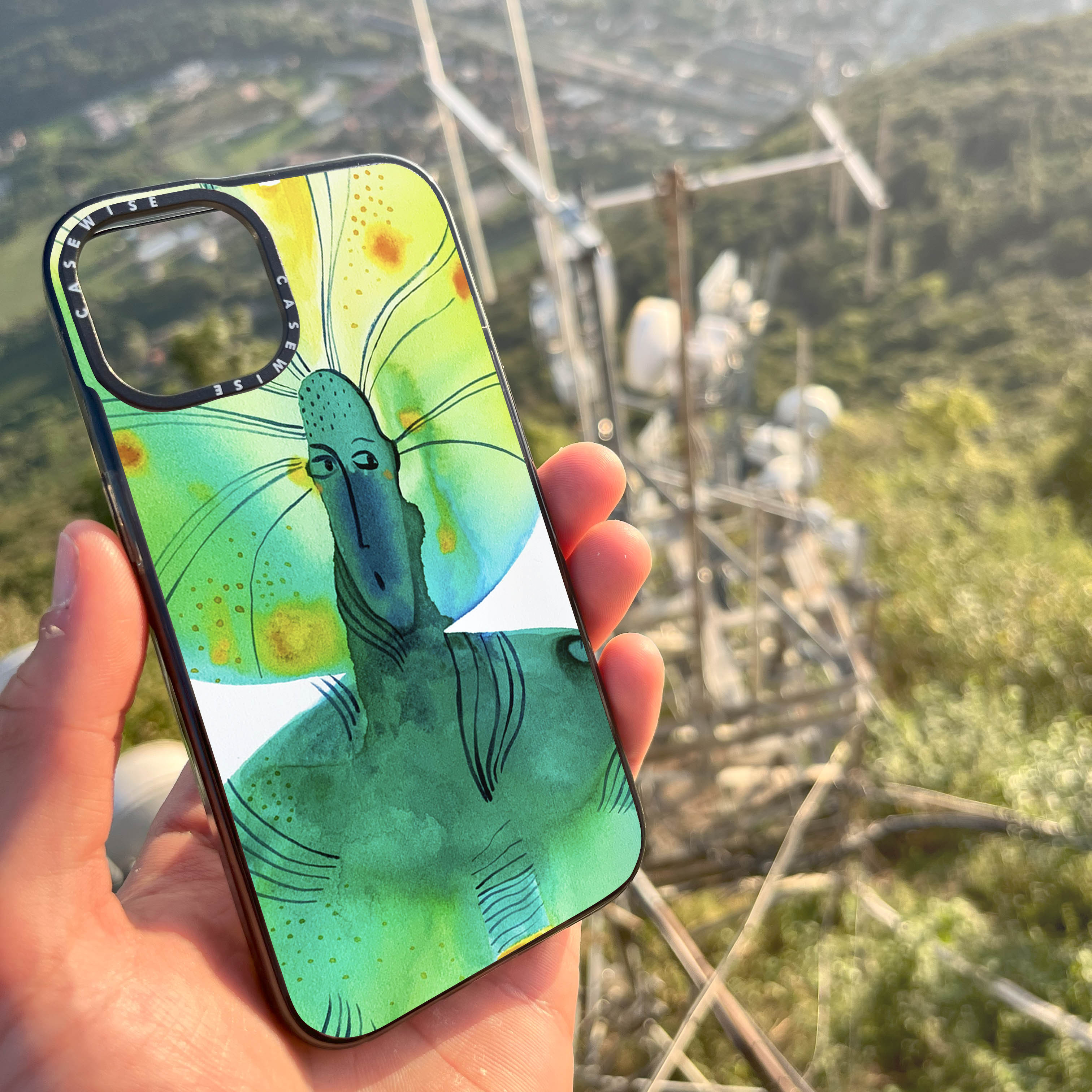 CASEWISE CASEWISE