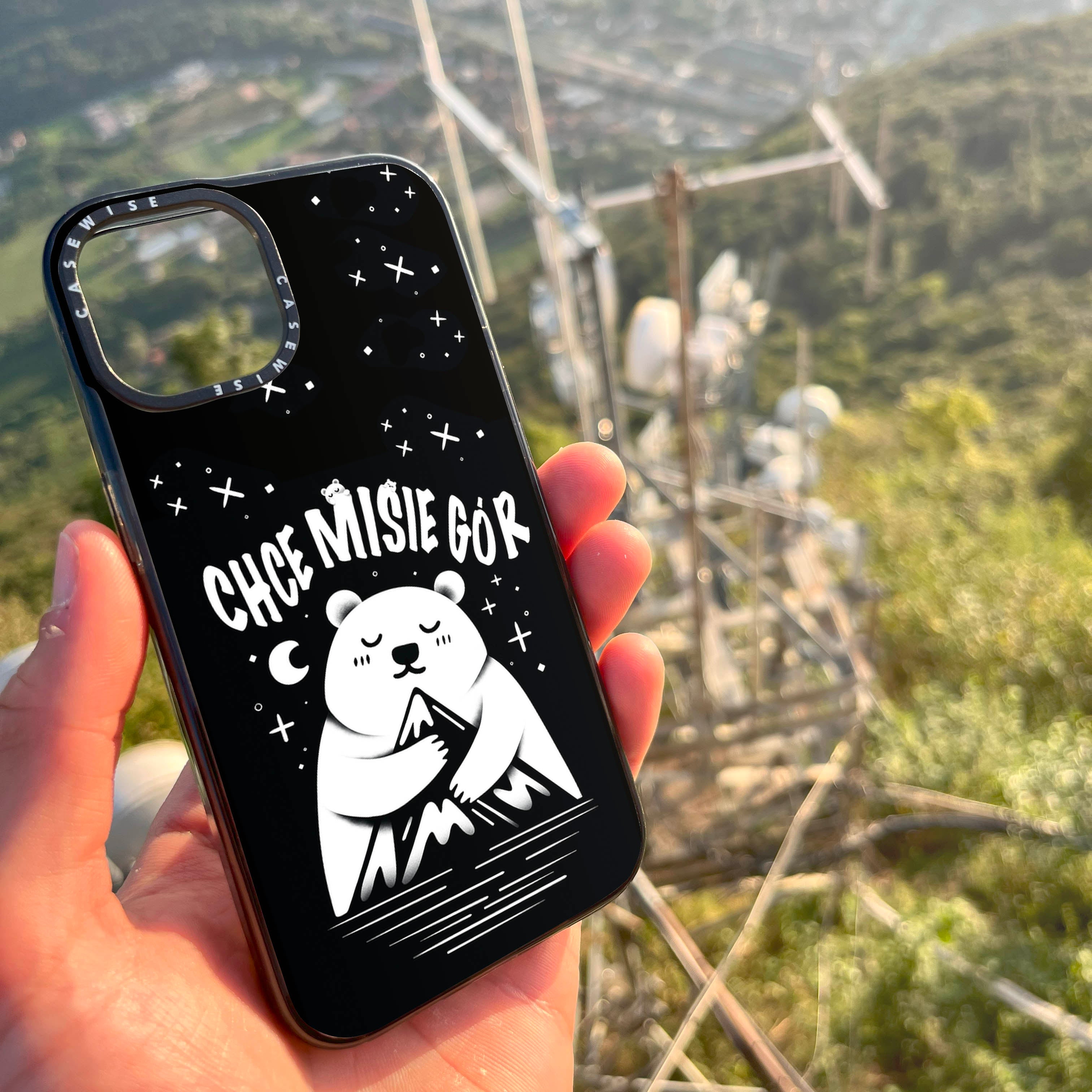 CASEWISE CASEWISE

CHCE MISIE GÓR