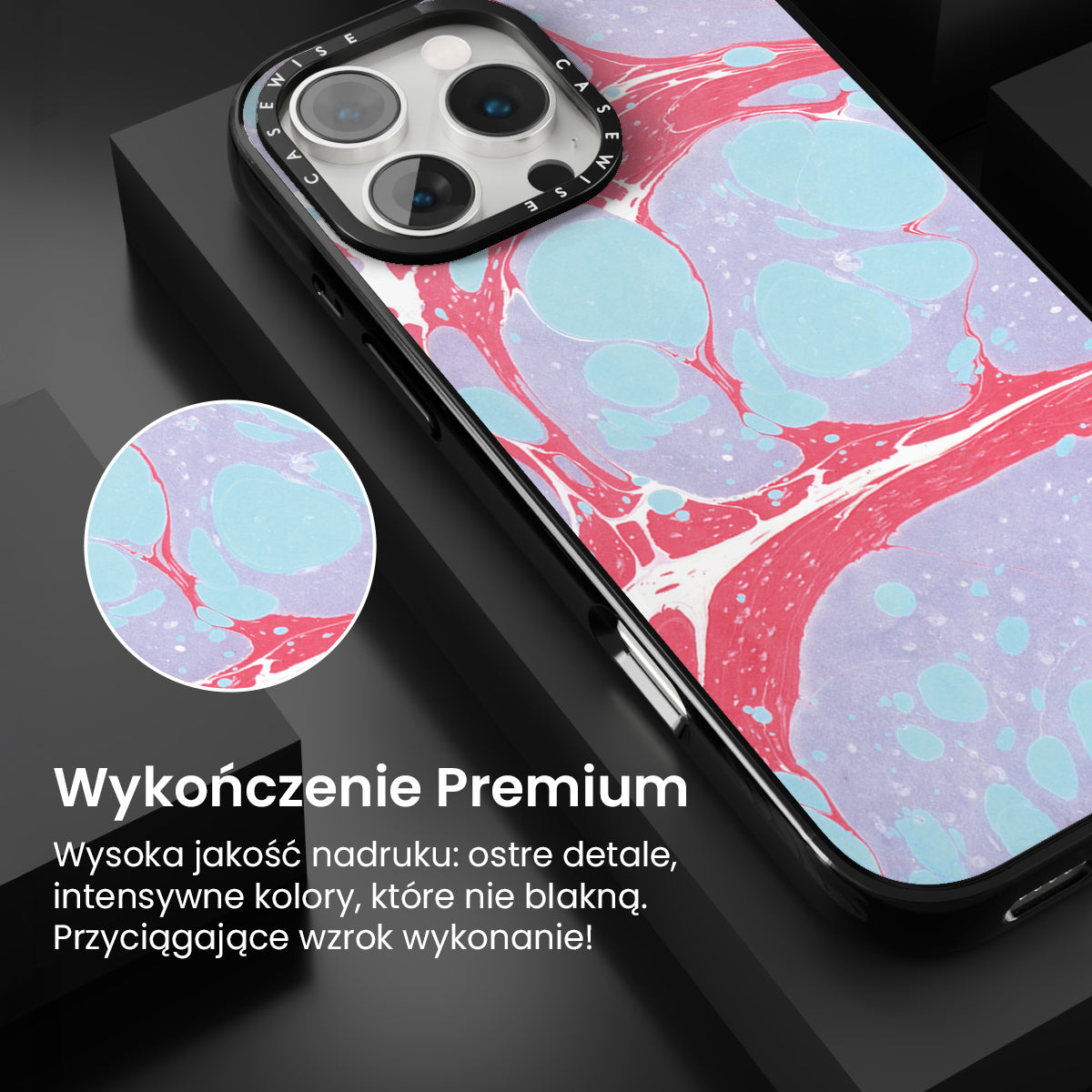 CASEWISE CASEWISE

Wykończenie Premium

Wysoka jakość nadruku: ostre detale, intensywne kolory, które nie blakną. Przyciągające wzrok wykonanie!