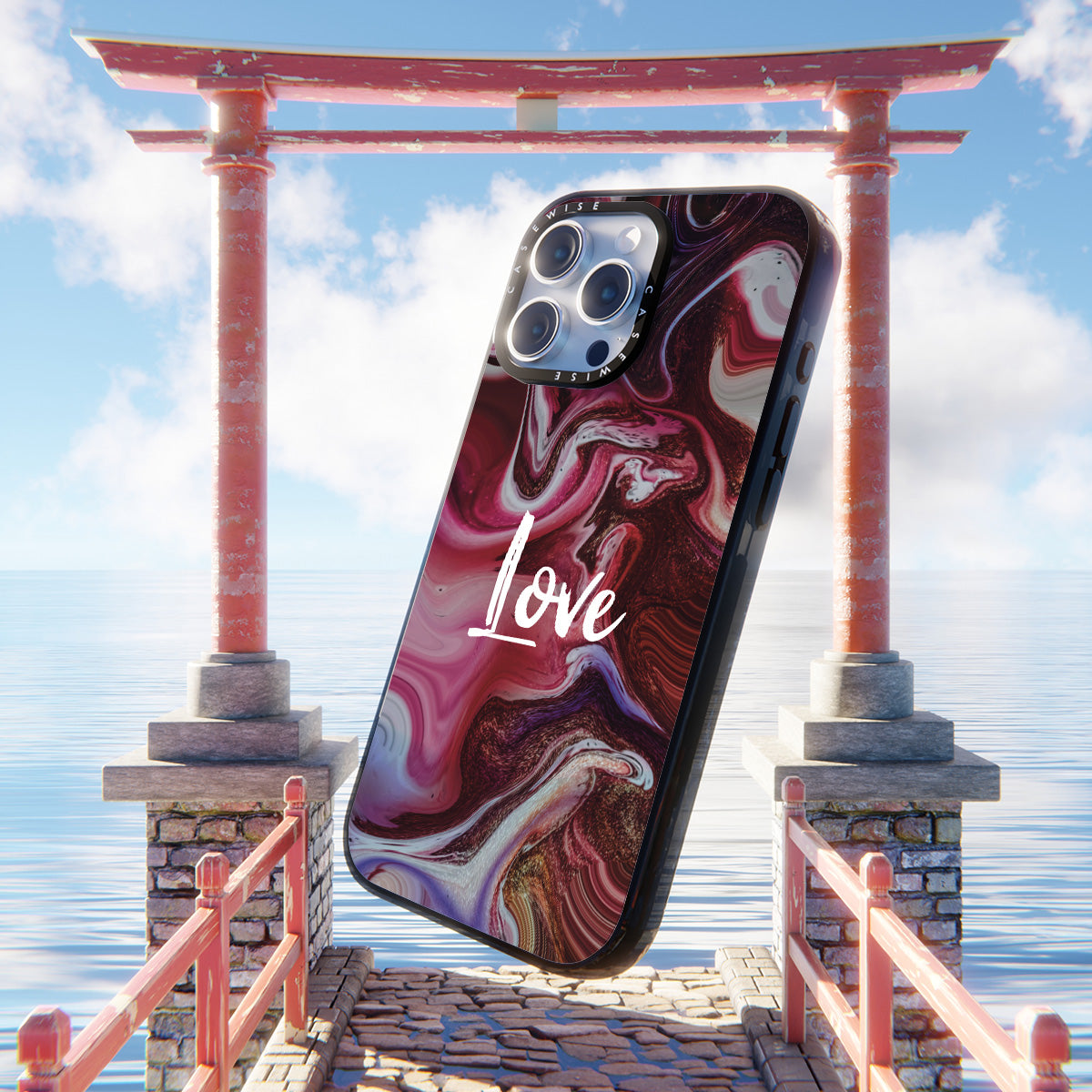 CASEWISE CASEWISE

Love