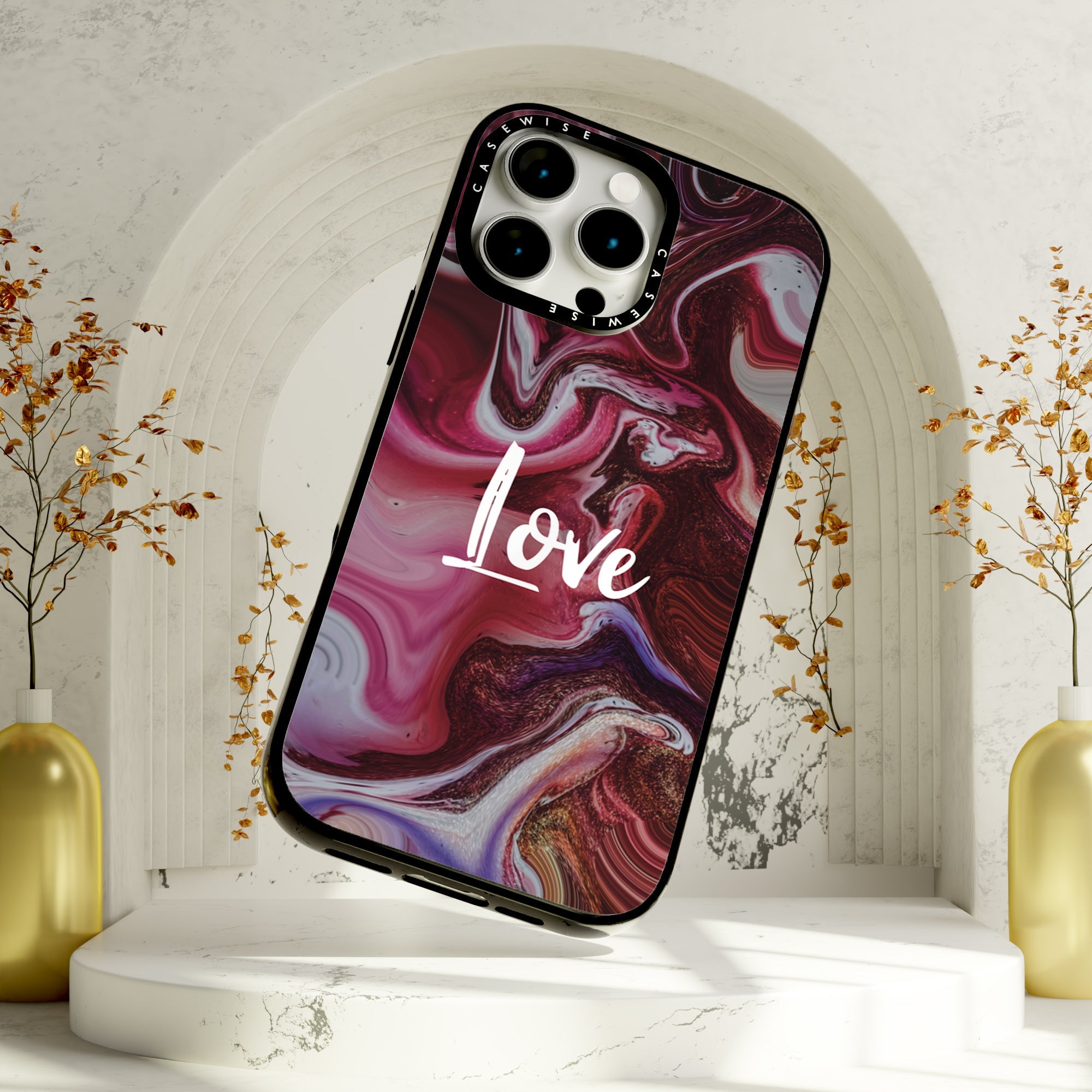 CASEWISE
CASEWISE
Love