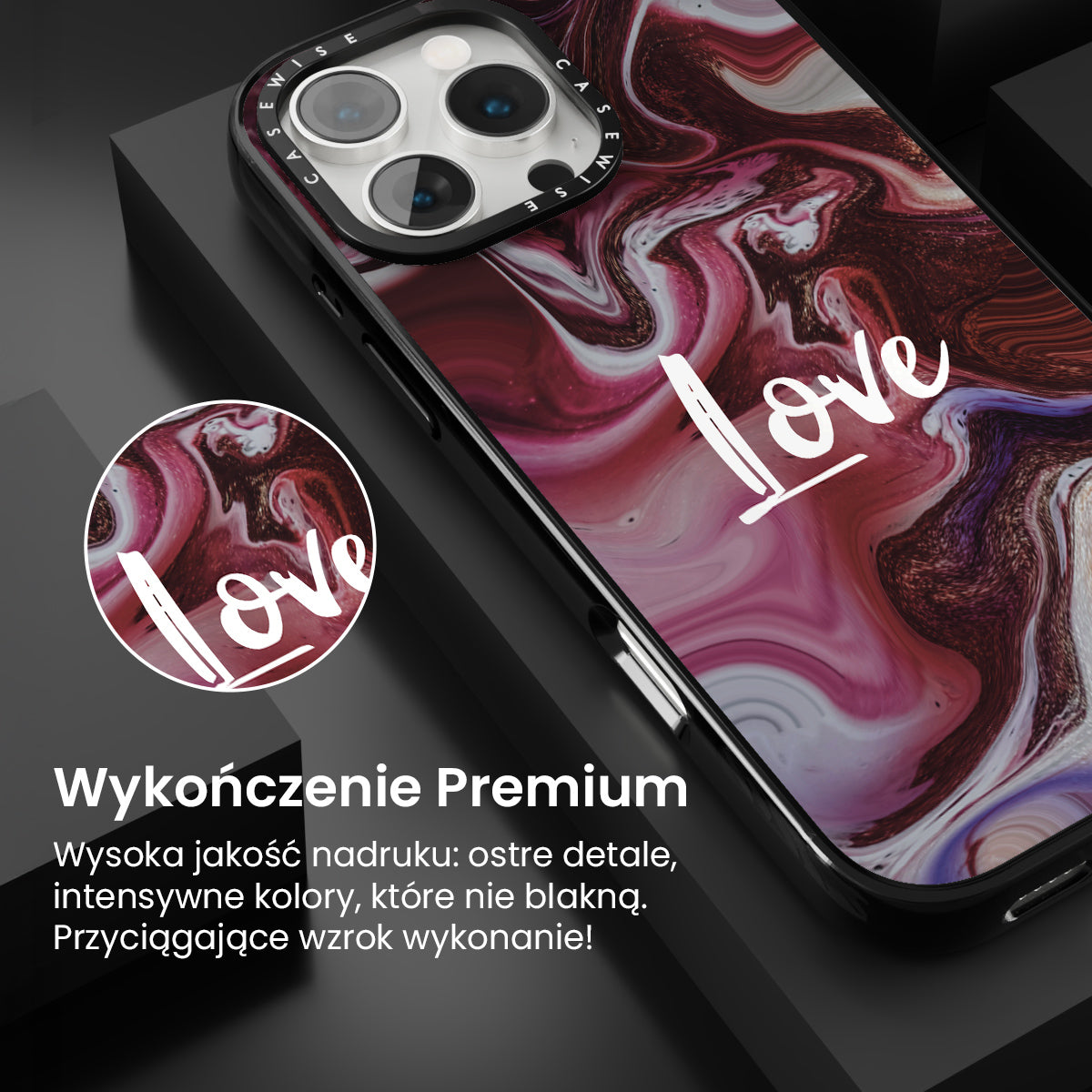 CASEWISE CASEWISE

Love

Love

Wykończenie Premium

Wysoka jakość nadruku: ostre detale, intensywne kolory, które nie blakną. Przyciągające wzrok wykonanie!