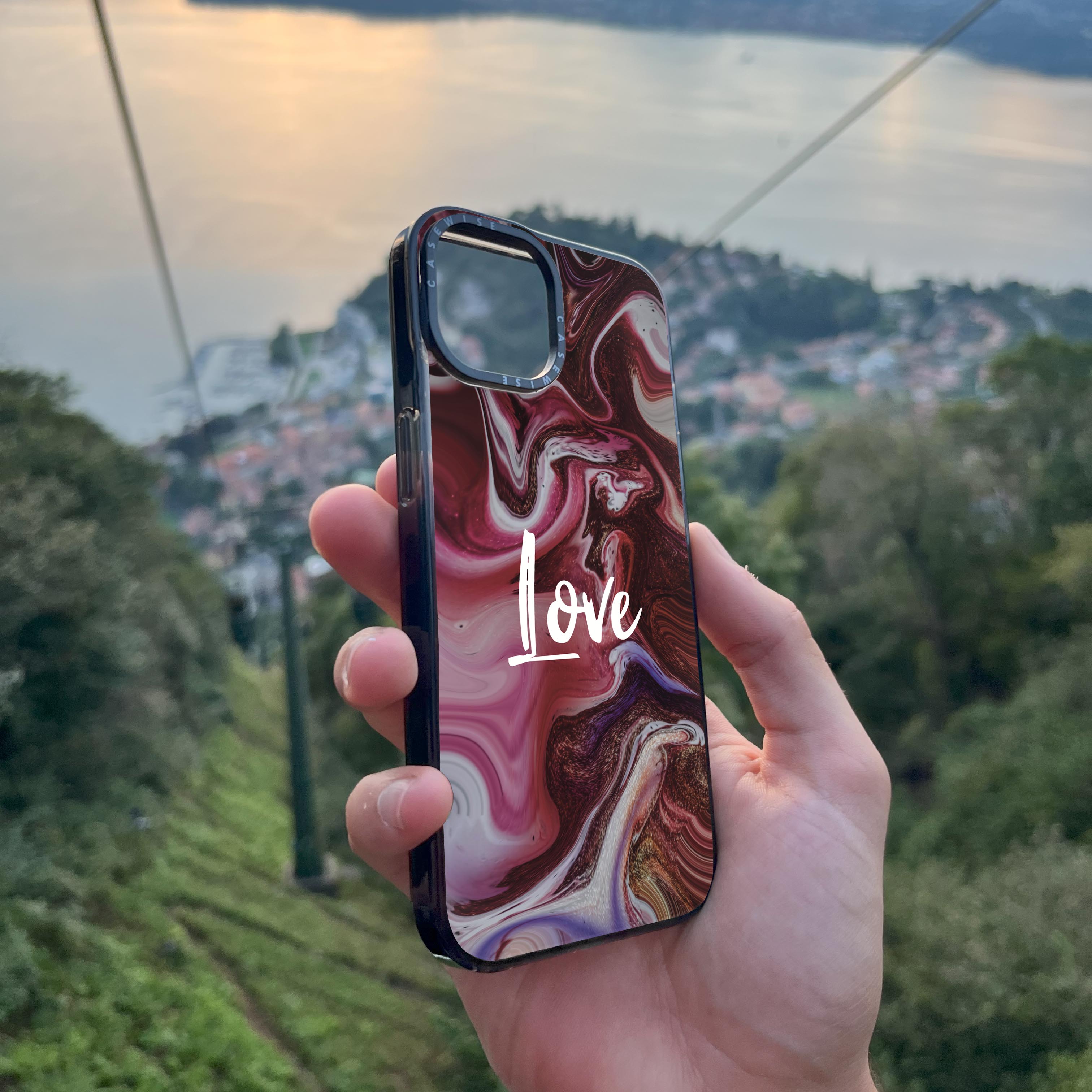 CASEWISE CASEWISE

Love