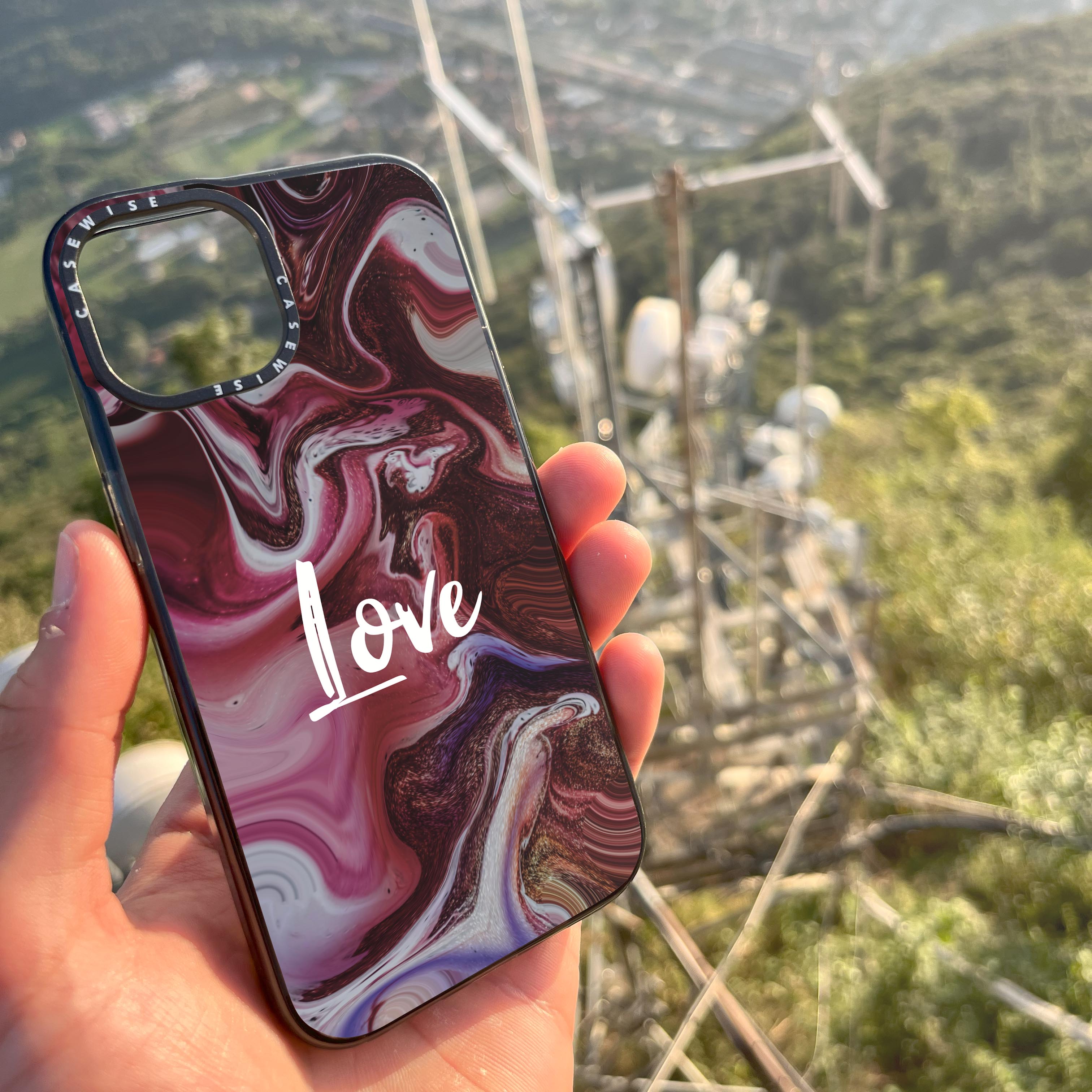 CASEWISE CASEWISE

Love