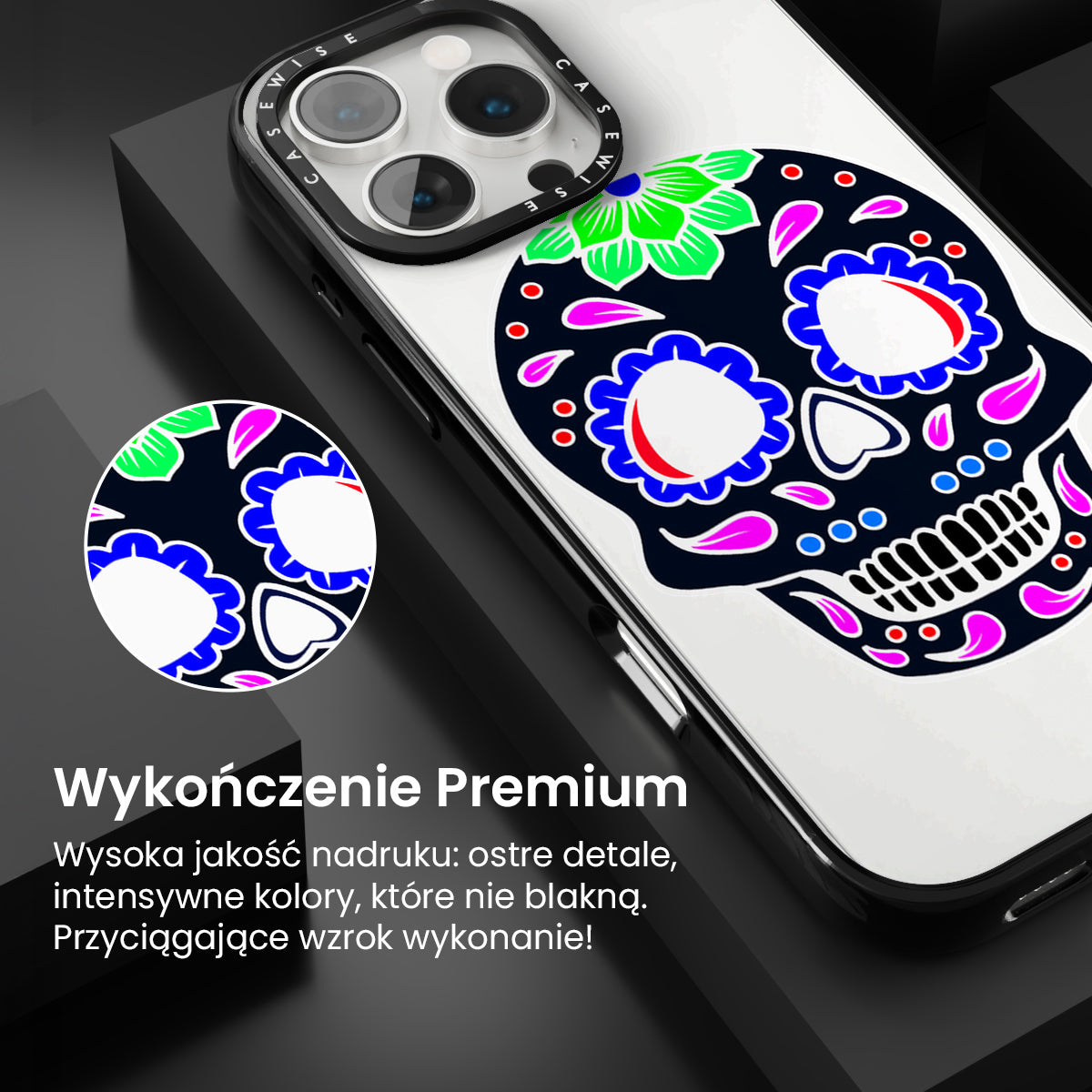 CASEWISE CASEWISE

Wykończenie Premium

Wysoka jakość nadruku: ostre detale, intensywne kolory, które nie blakną. Przyciągające wzrok wykonanie!