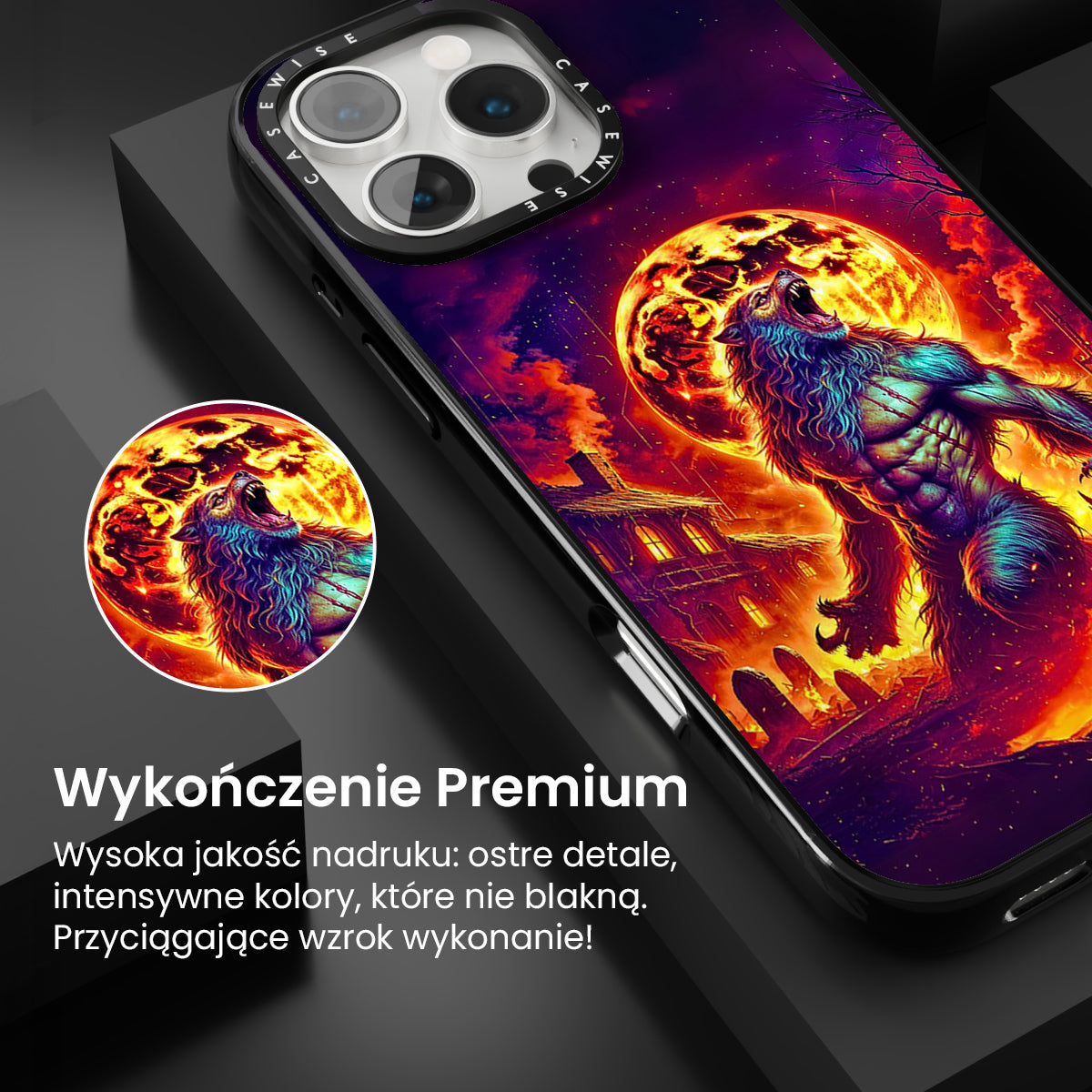 CASEWISE CASEWISE

Wykończenie Premium

Wysoka jakość nadruku: ostre detale, intensywne kolory, które nie blakną. Przyciągające wzrok wykonanie!