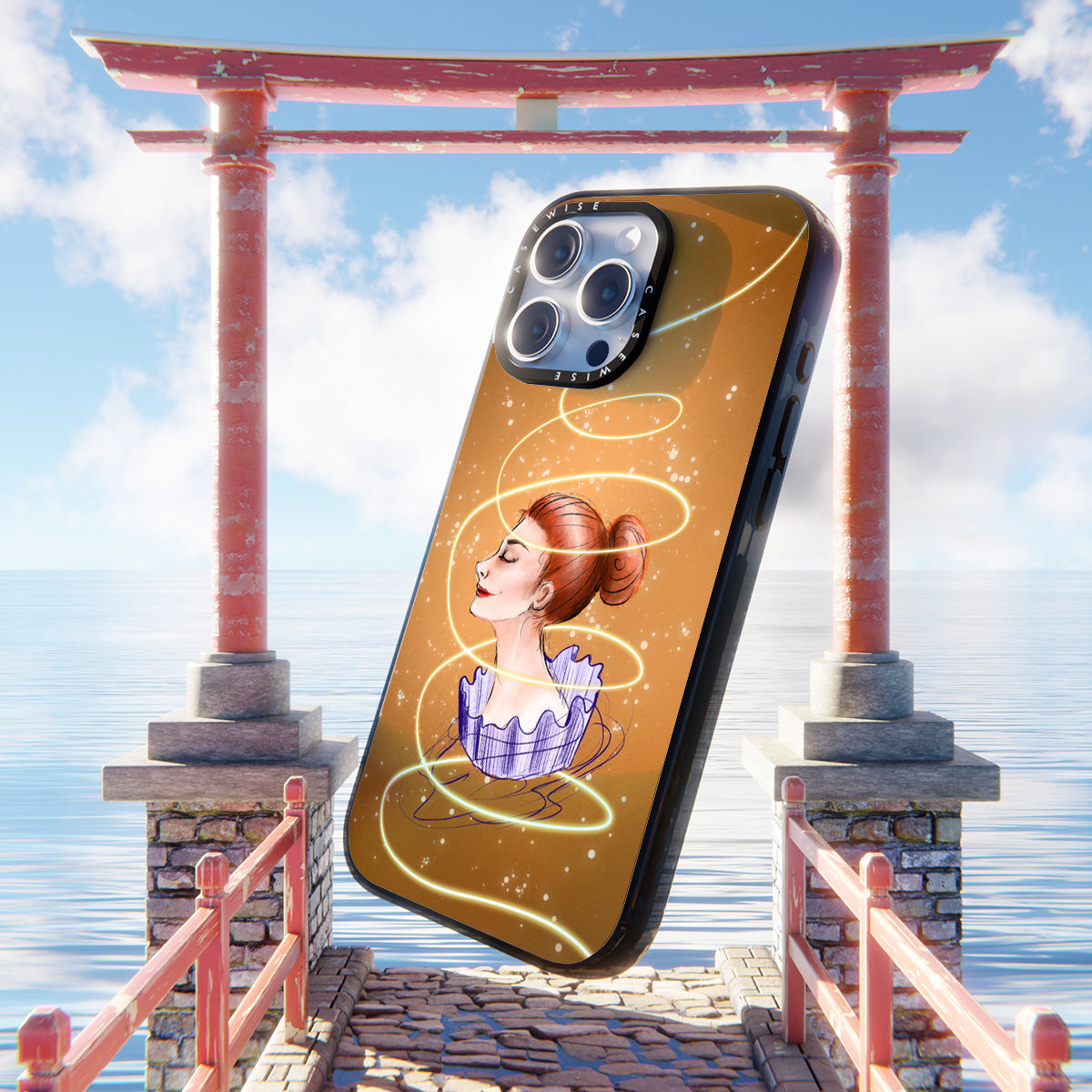 CASEWISE CASEWISE