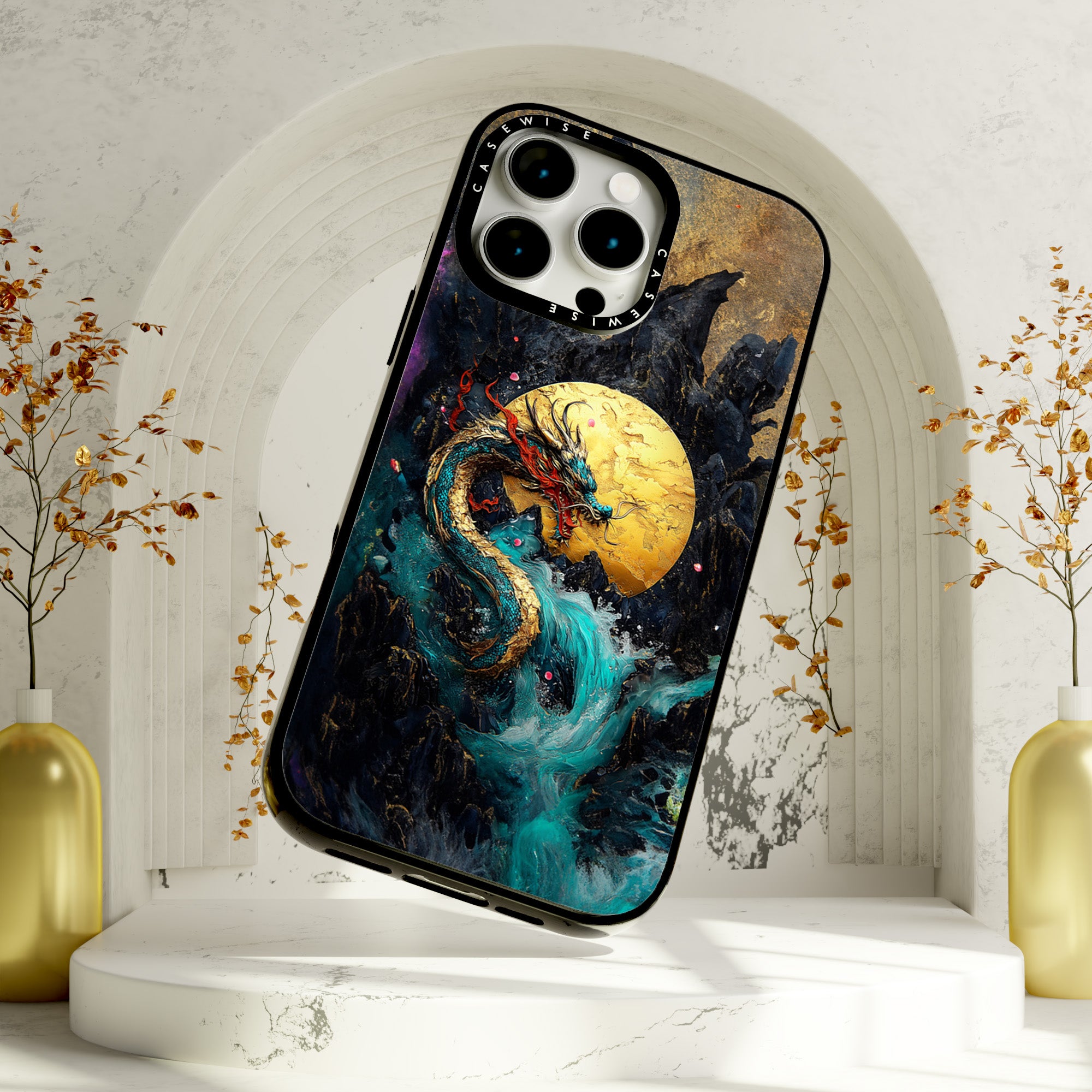 CASEWISE CASEWISE