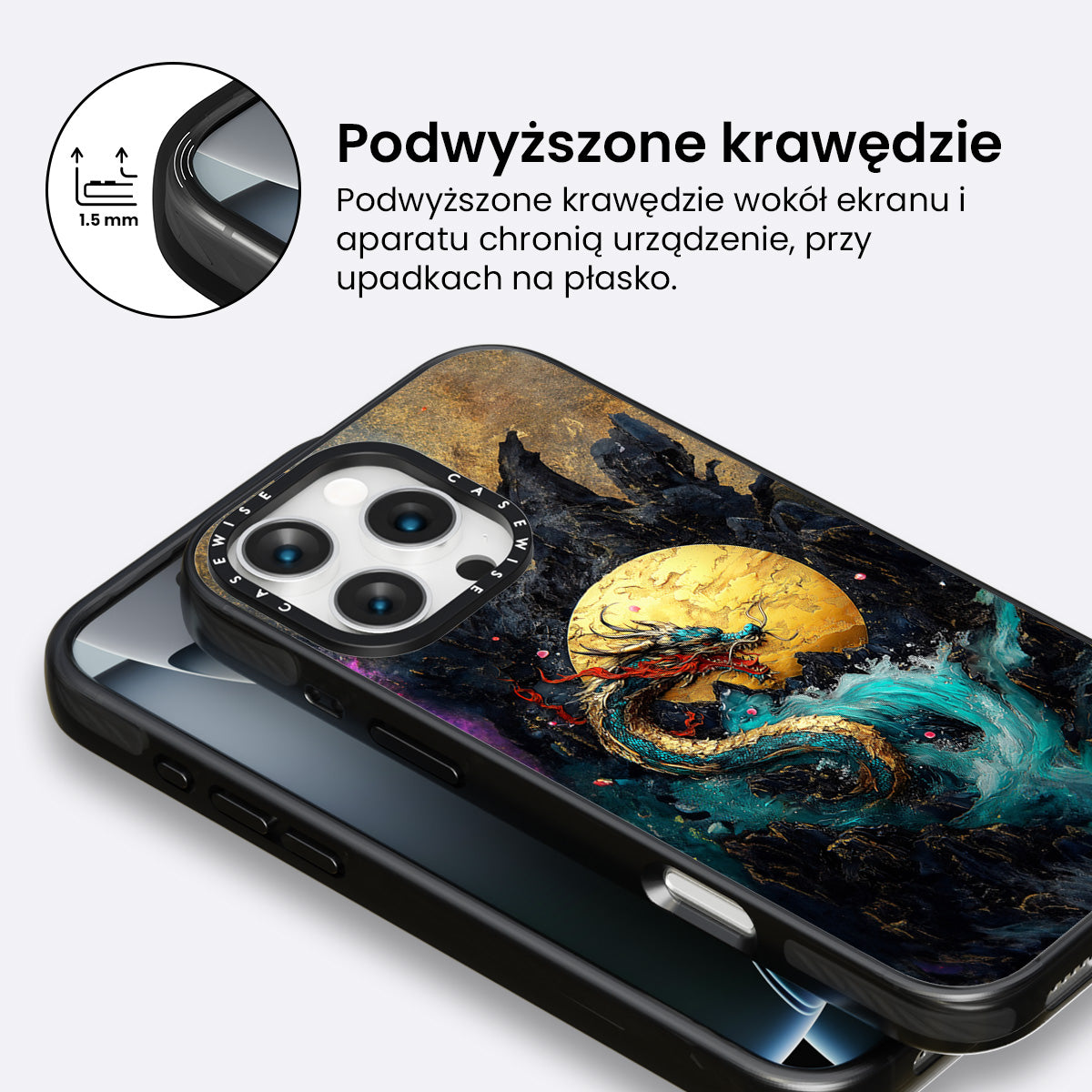 1.5 mm

Podwyższone krawędzie

Podwyższone krawędzie wokół ekranu i aparatu chronią urządzenie, przy upadkach na płasko.

CASEWISE CASEWISE