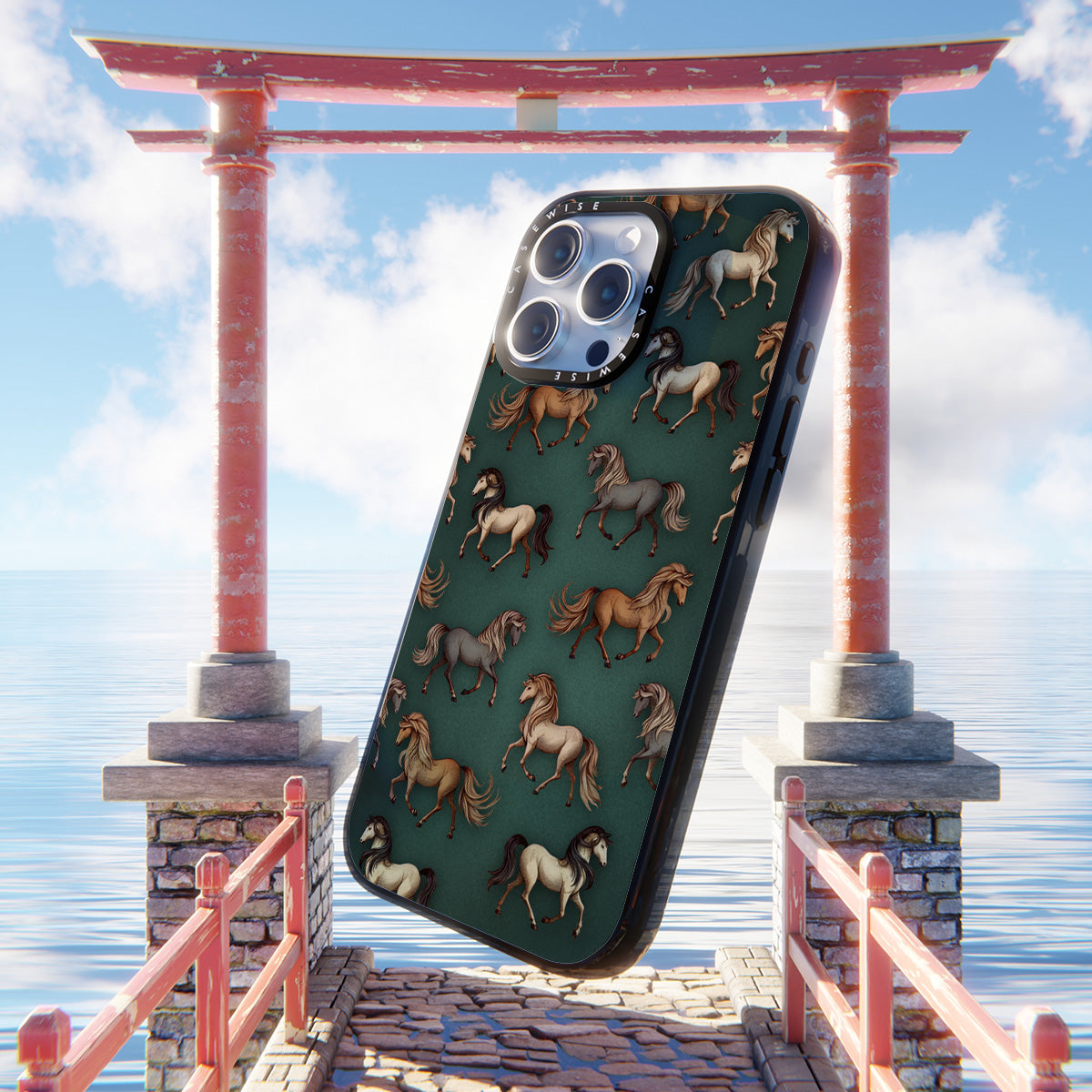 CASEWISE CASEWISE