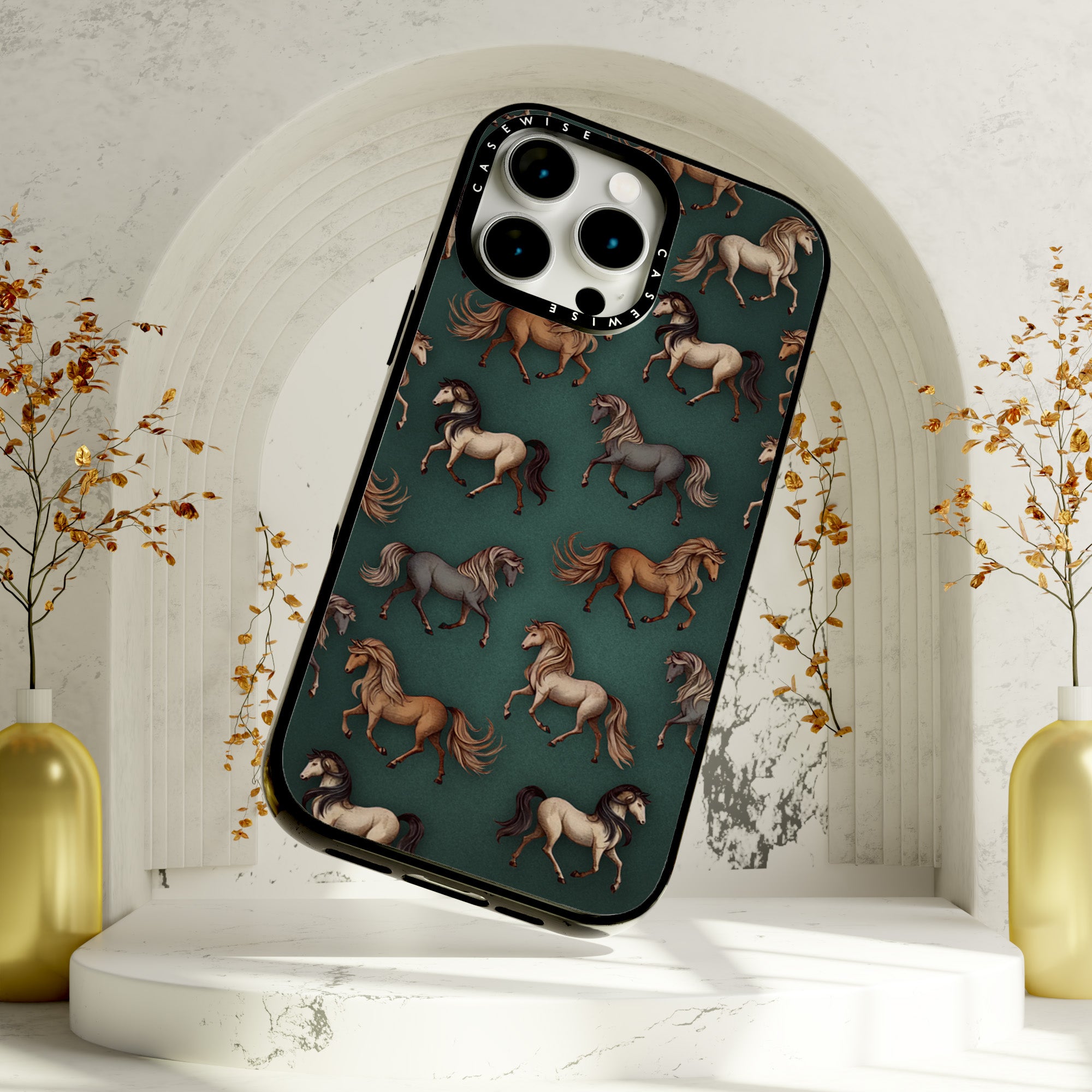 CASEWISE
CASEWISE