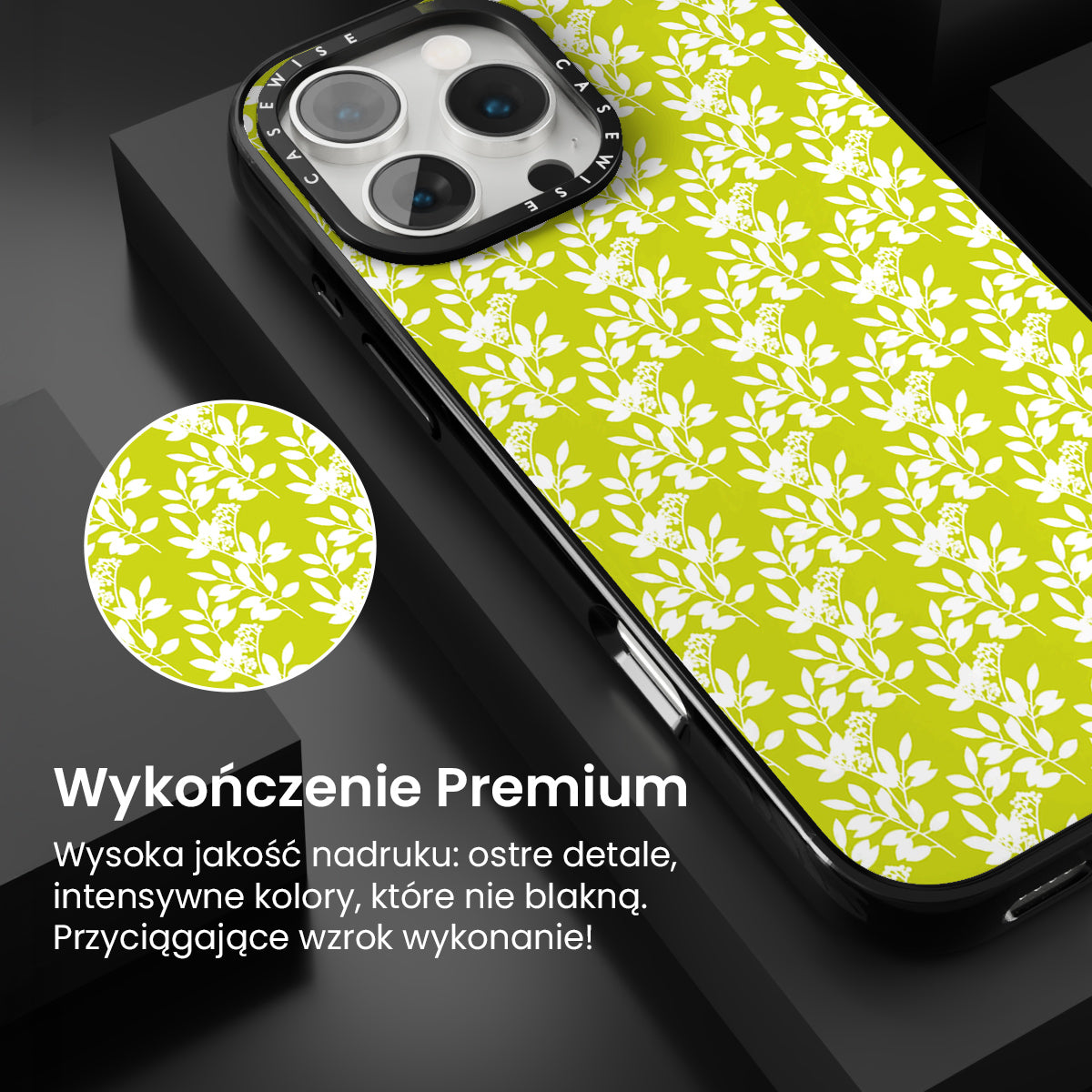 CASEWISE CASEWISE

Wykończenie Premium

Wysoka jakość nadruku: ostre detale, intensywne kolory, które nie blakną. Przyciągające wzrok wykonanie!