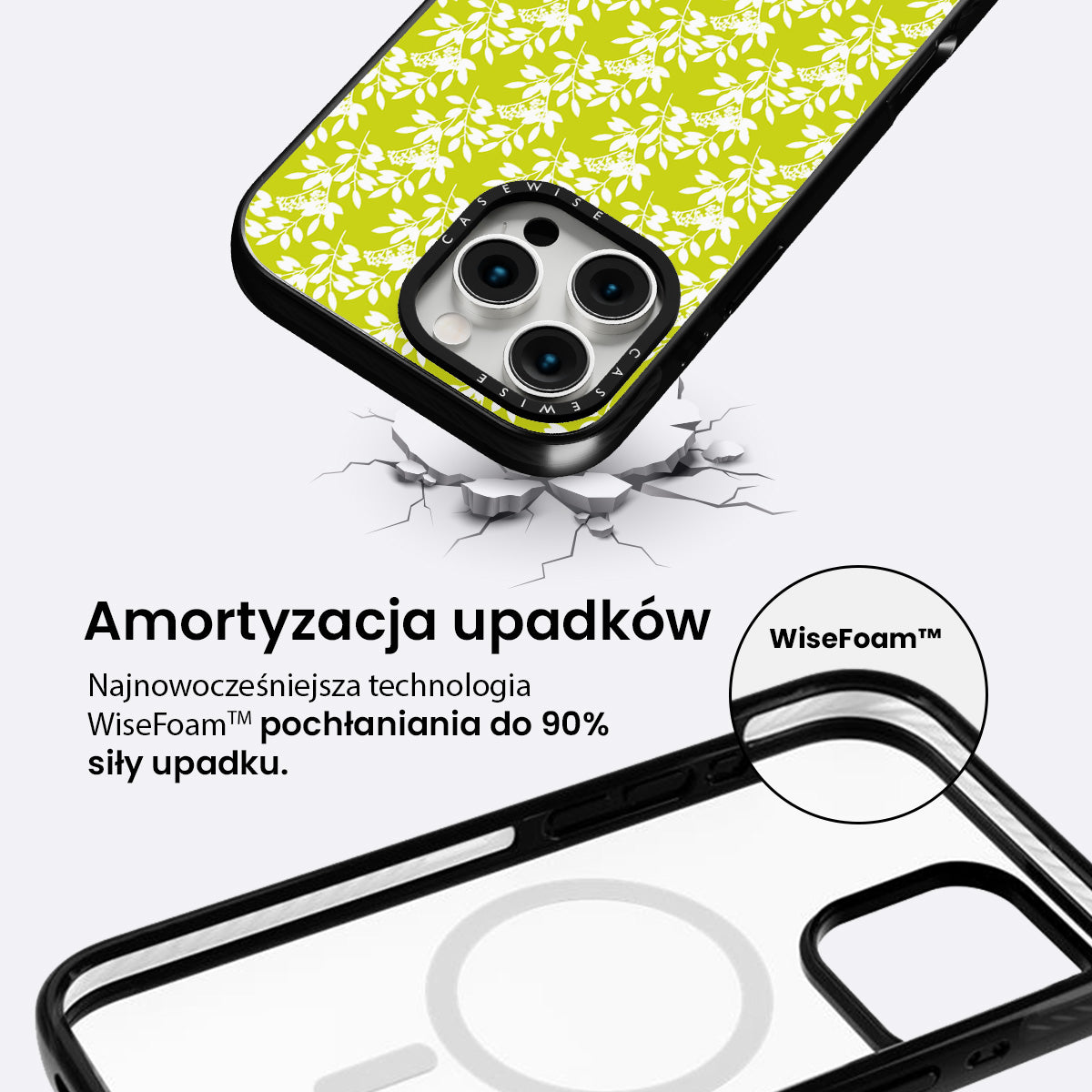 CASEWISE

CASEWISE

Amortyzacja upadków

Najnowocześniejsza technologia WiseFoam™ pochłaniania do 90% siły upadku.

WiseFoam™