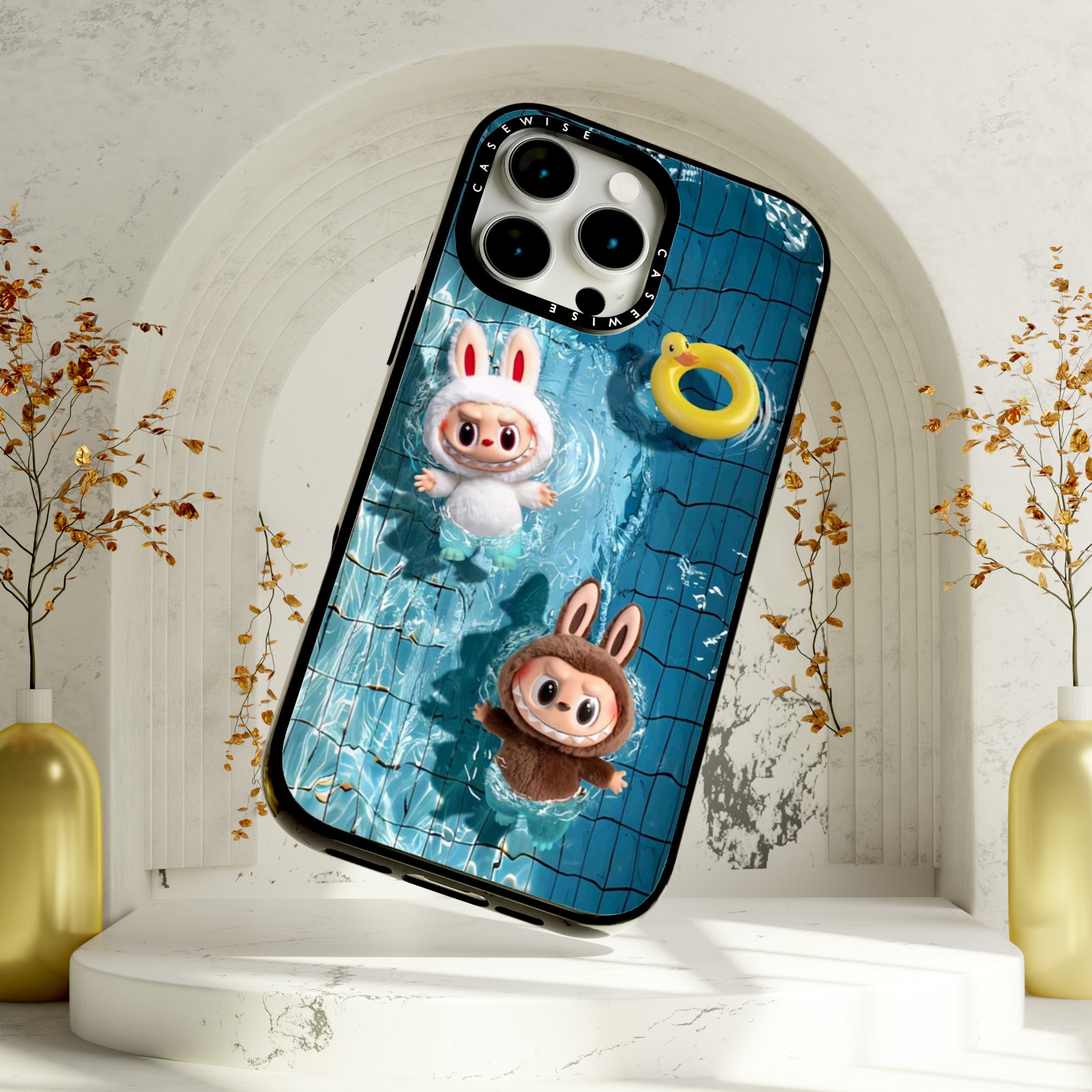 CASEWISE CASEWISE