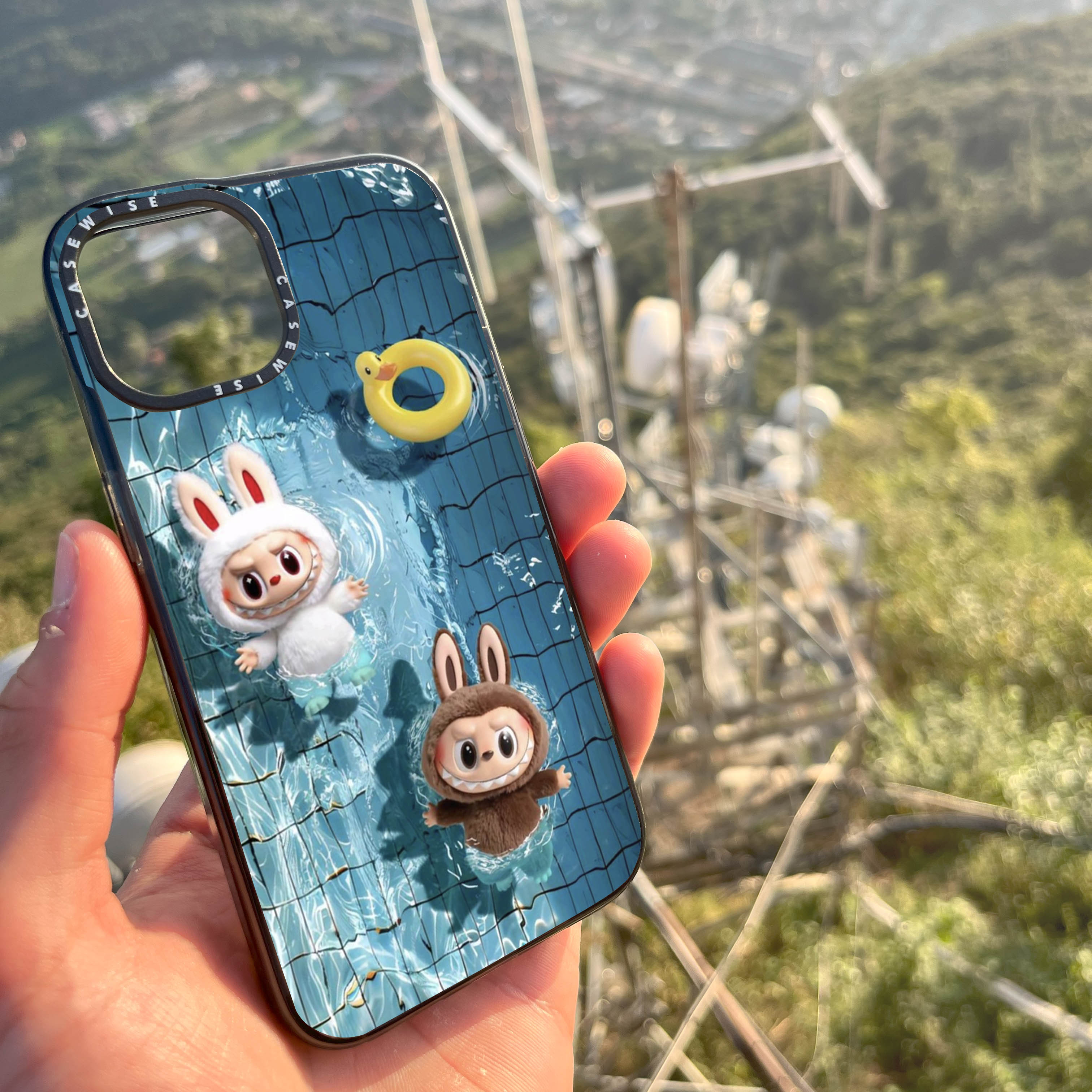 CASEWISE CASEWISE