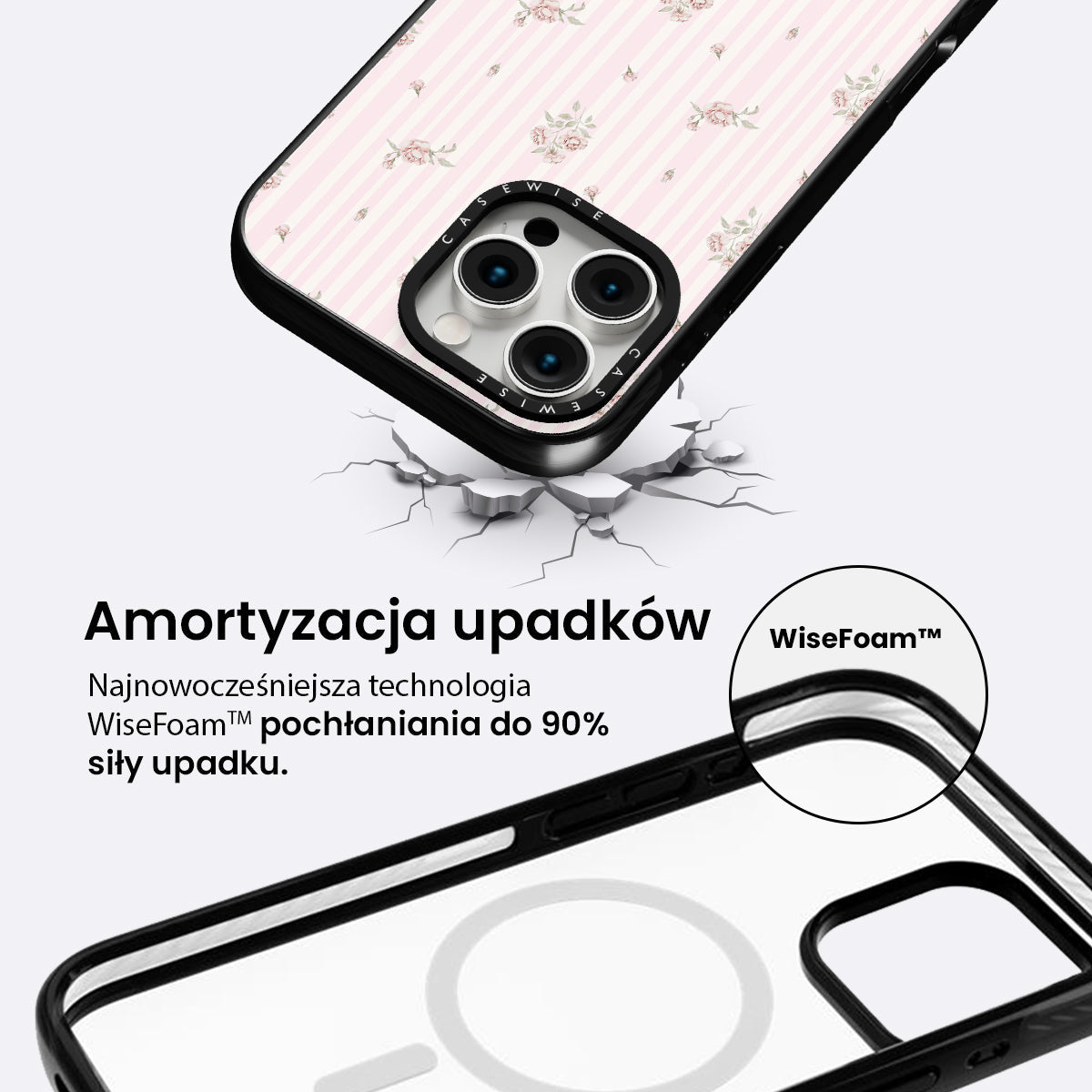 CASEWISE

CASEWISE

Amortyzacja upadków

Najnowocześniejsza technologia WiseFoam™ pochłaniania do 90% siły upadku.

WiseFoam™