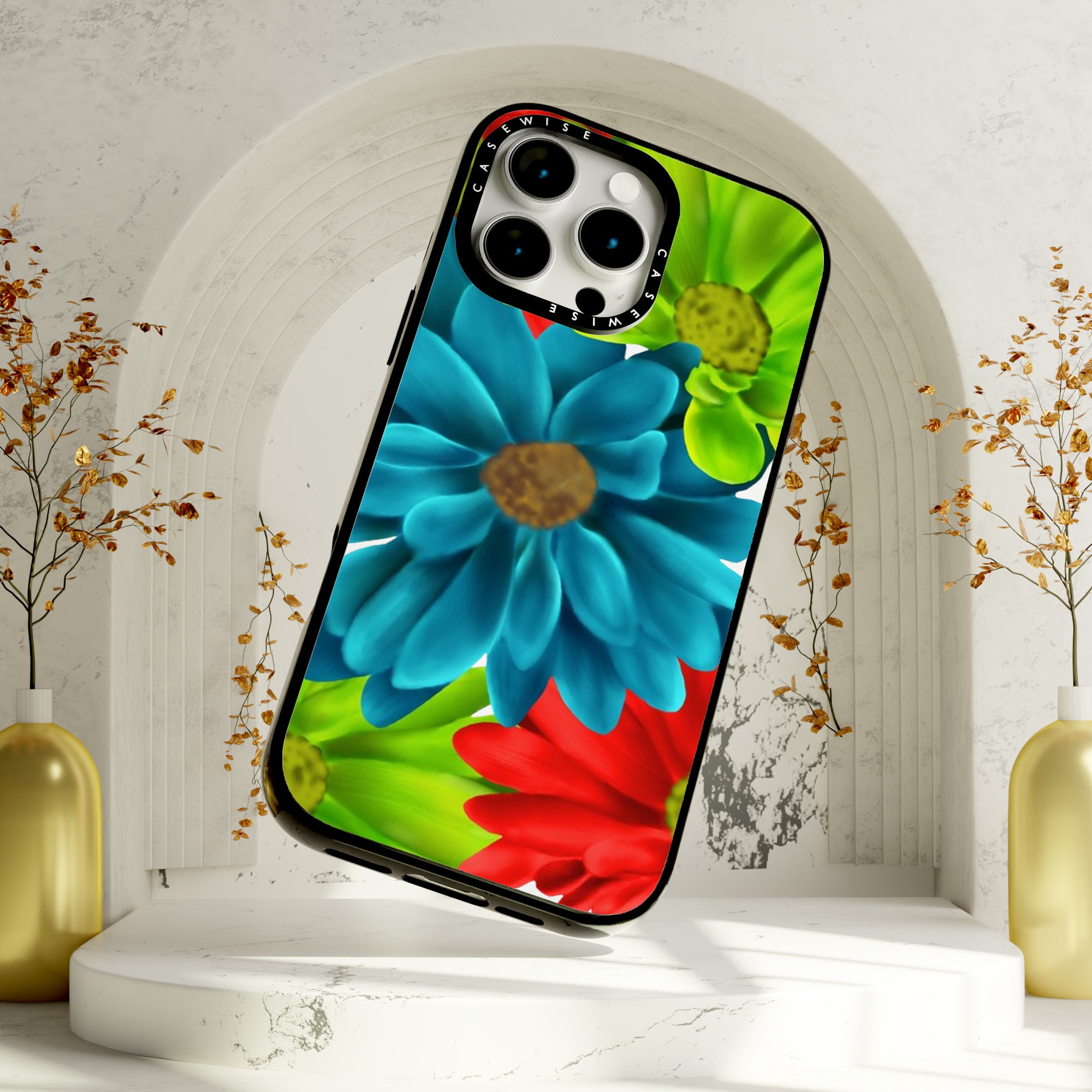 CASEWISE
CASEWISE