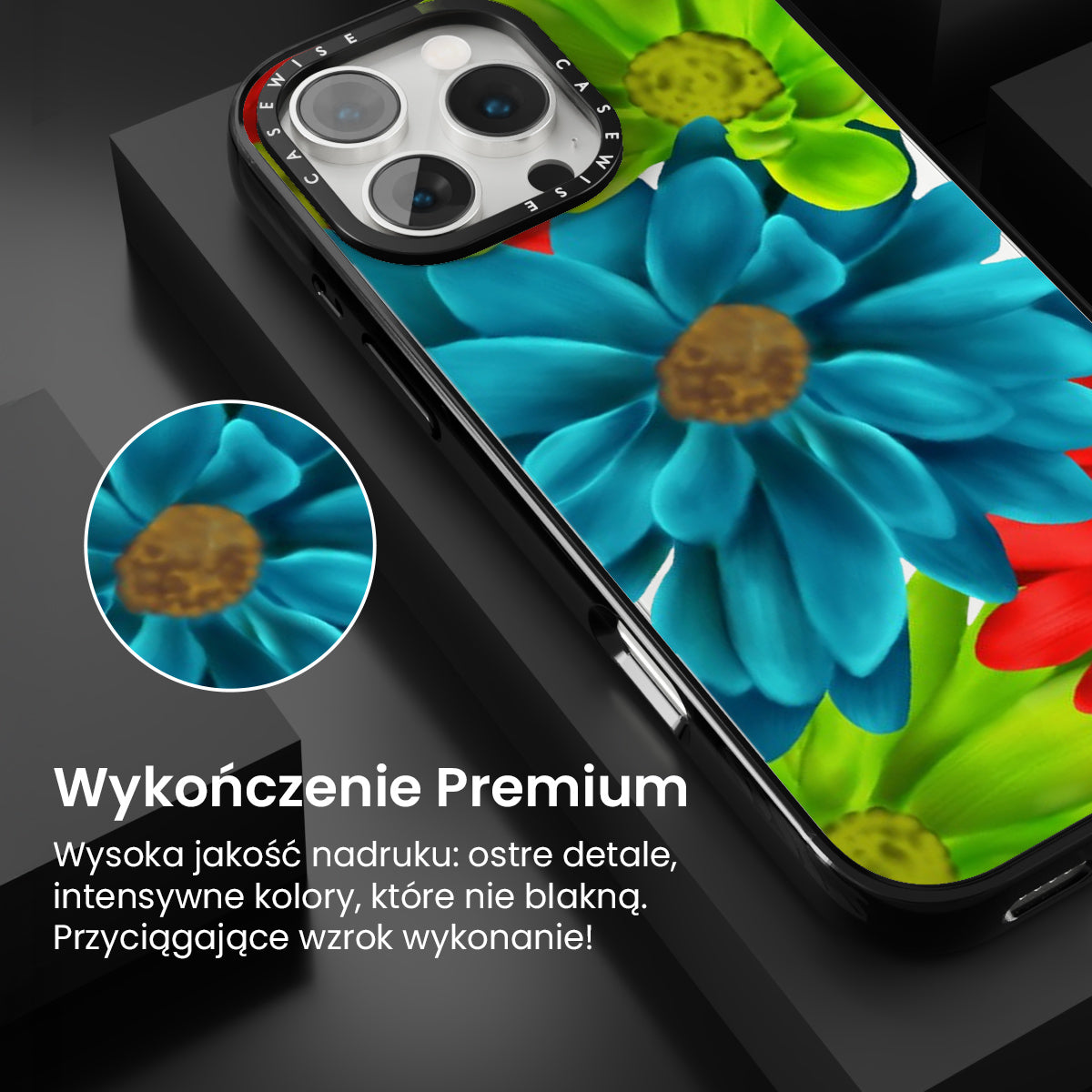 CASEWISE CASEWISE

Wykończenie Premium

Wysoka jakość nadruku: ostre detale, intensywne kolory, które nie blakną. Przyciągające wzrok wykonanie!