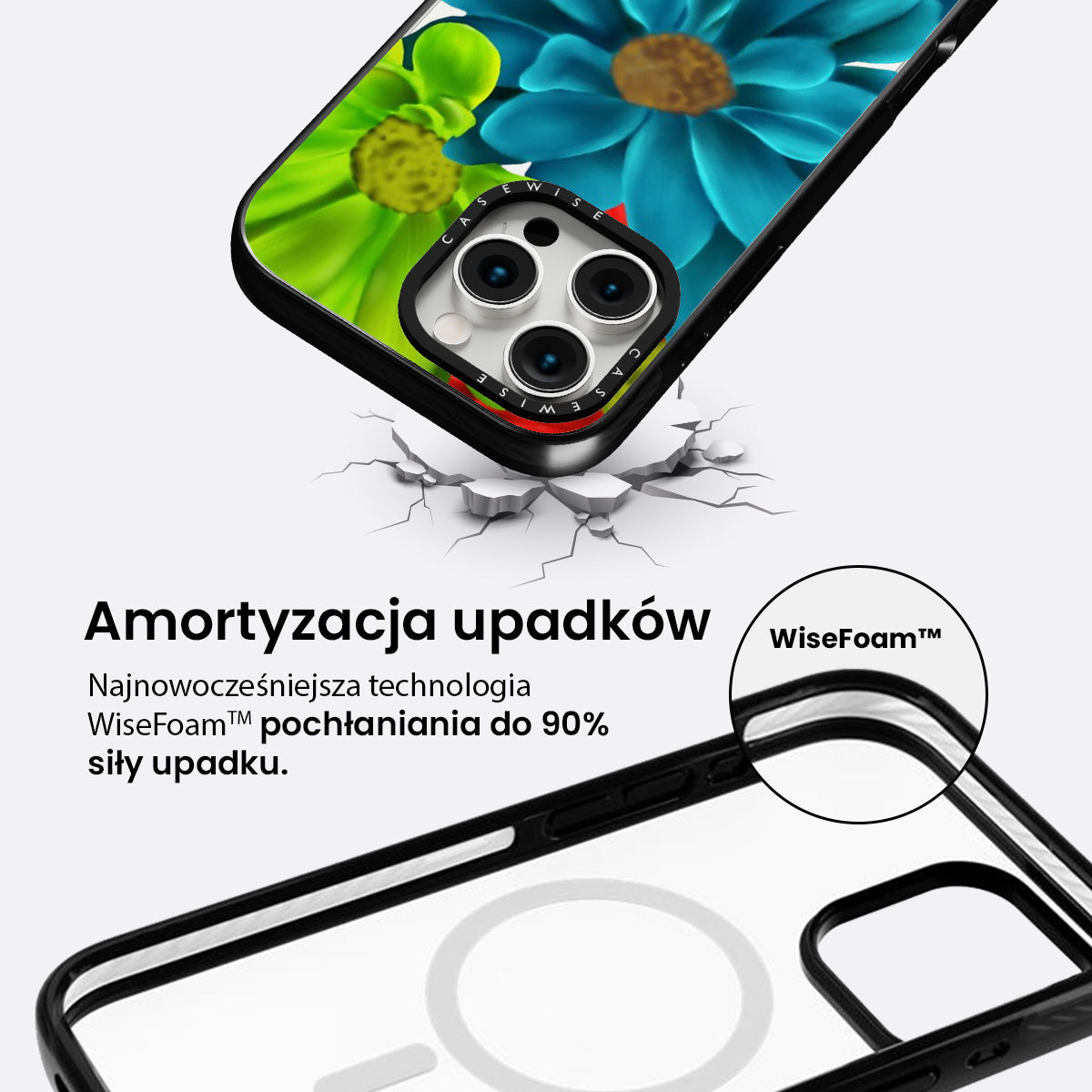 CASEWISE

CASEWISE

Amortyzacja upadków

Najnowocześniejsza technologia WiseFoam™ pochłaniania do 90% siły upadku.

WiseFoam™