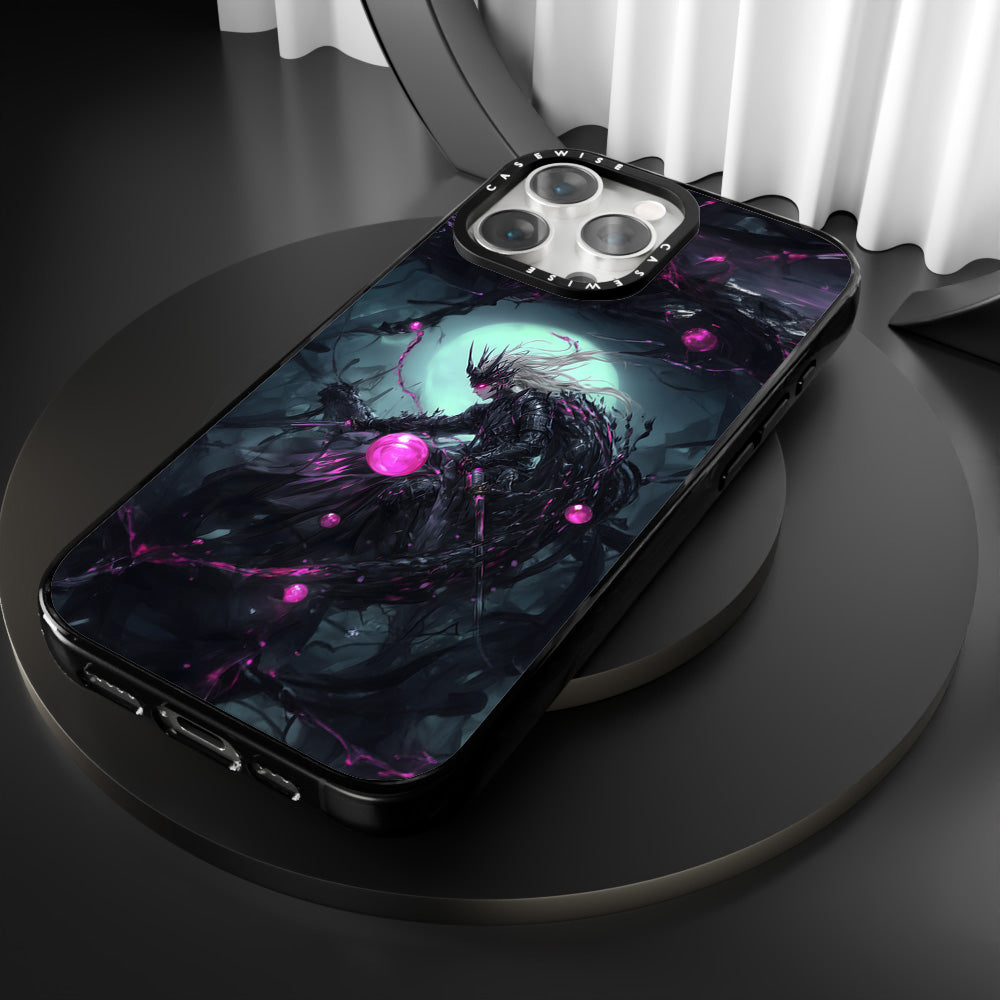 CASEWISE
CASEWISE