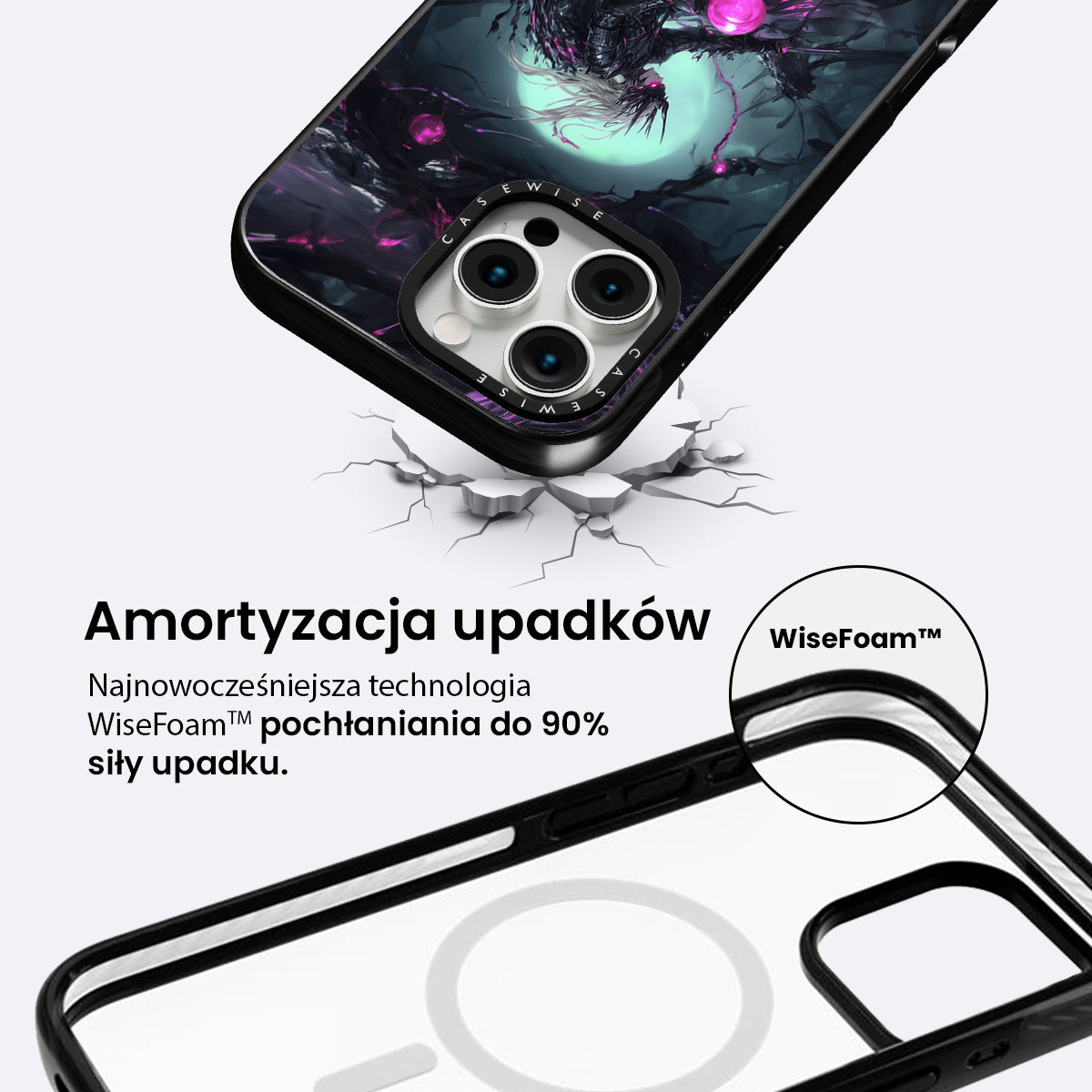 CASEWISE CASEWISE

Amortyzacja upadków

Najnowocześniejsza technologia WiseFoam™ pochłaniania do 90% siły upadku.

WiseFoam™