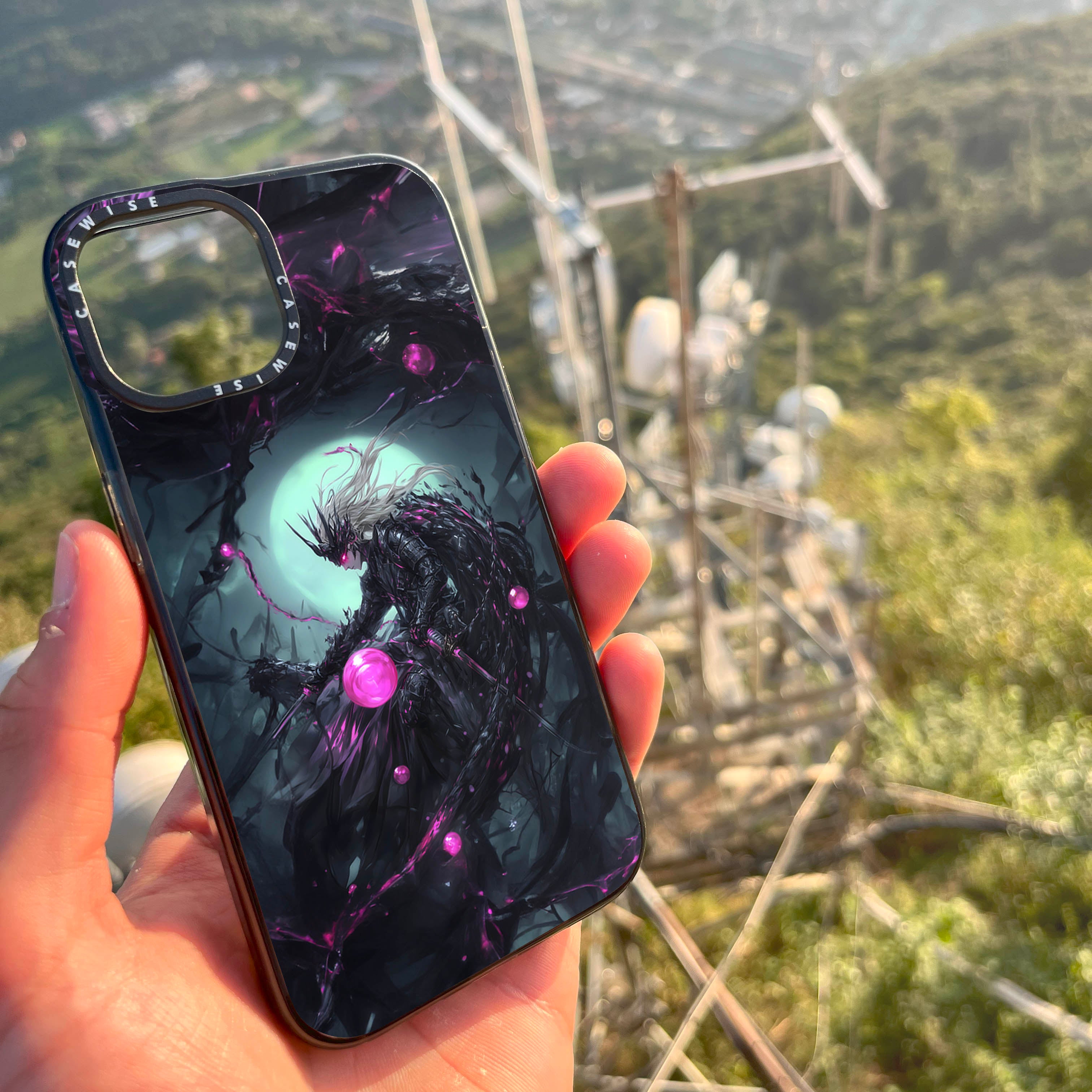 CASEWISE CASEWISE