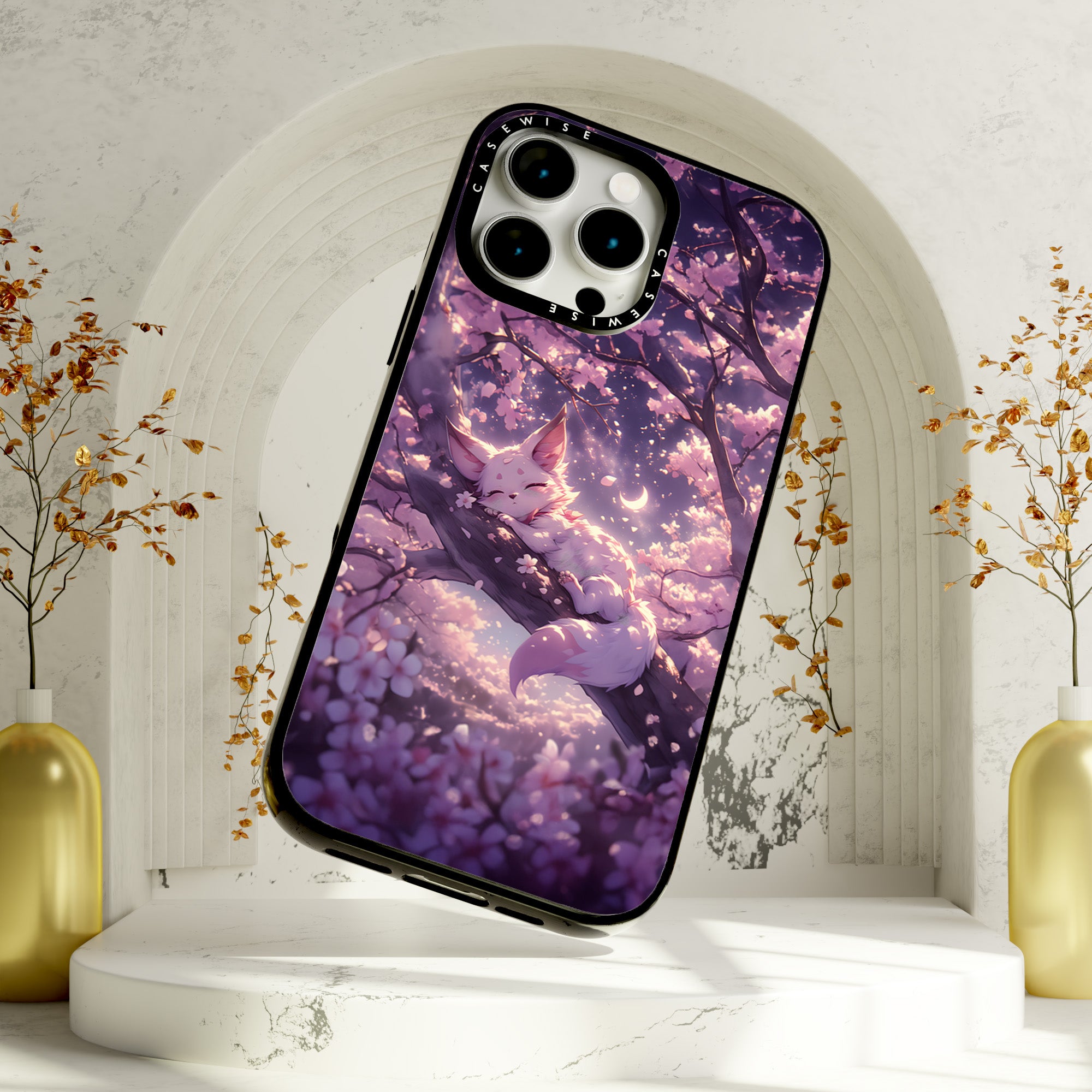 CASEWISE

CASEWISE