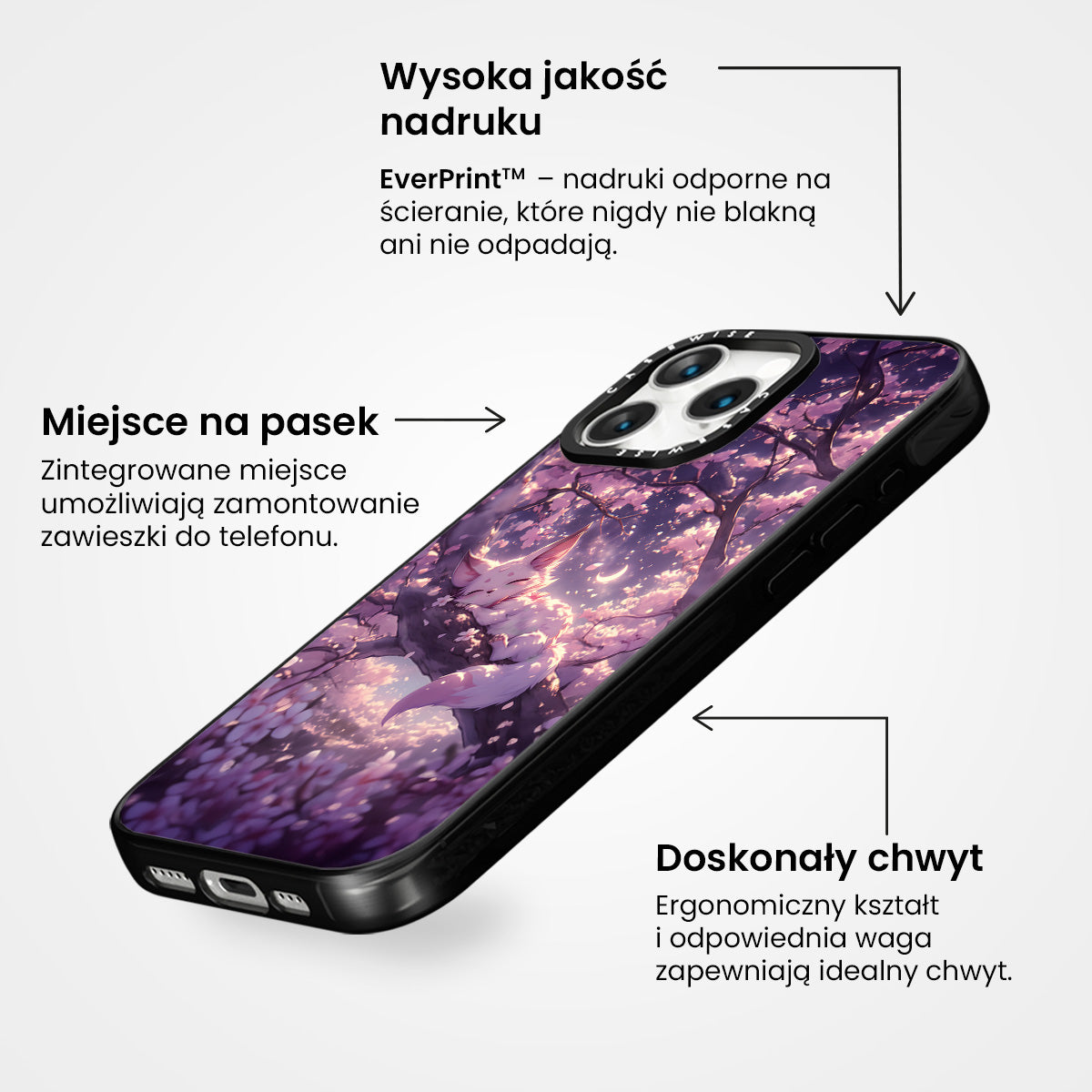 Wysoka jakość nadruku

EverPrint™ – nadruki odporne na ścieranie, które nigdy nie blakną ani nie odpadają.

Miejsce na pasek

Zintegrowane miejsce umożliwiają zamontowanie zawieszki do telefonu.

CASEWISE CASEWISE

Doskonały chwyt

Ergonomiczny kształt i odpowiednia waga zapewniają idealny chwyt.