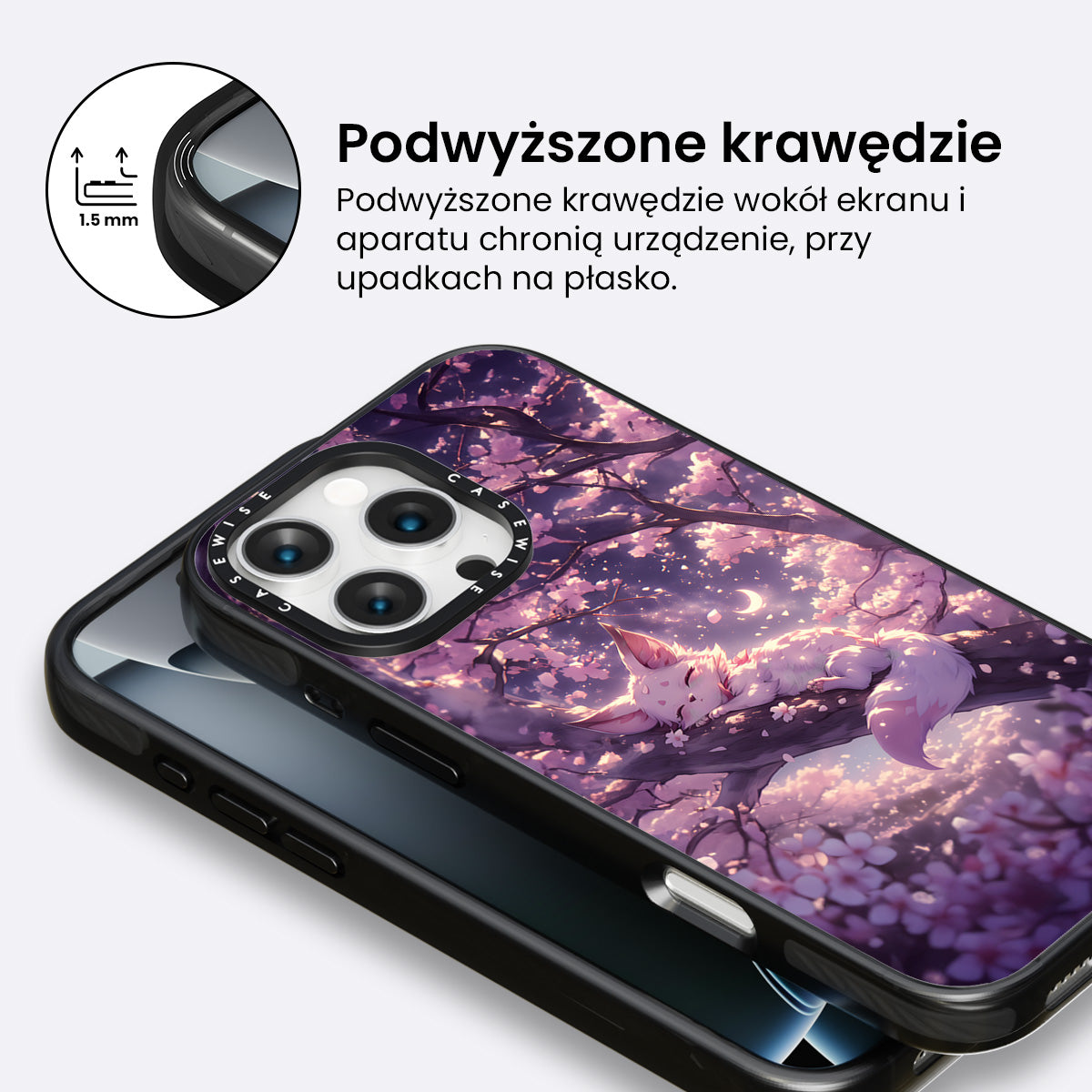 1.5 mm

Podwyższone krawędzie

Podwyższone krawędzie wokół ekranu i aparatu chronią urządzenie, przy upadkach na płasko.

CASEWISE CASEWISE