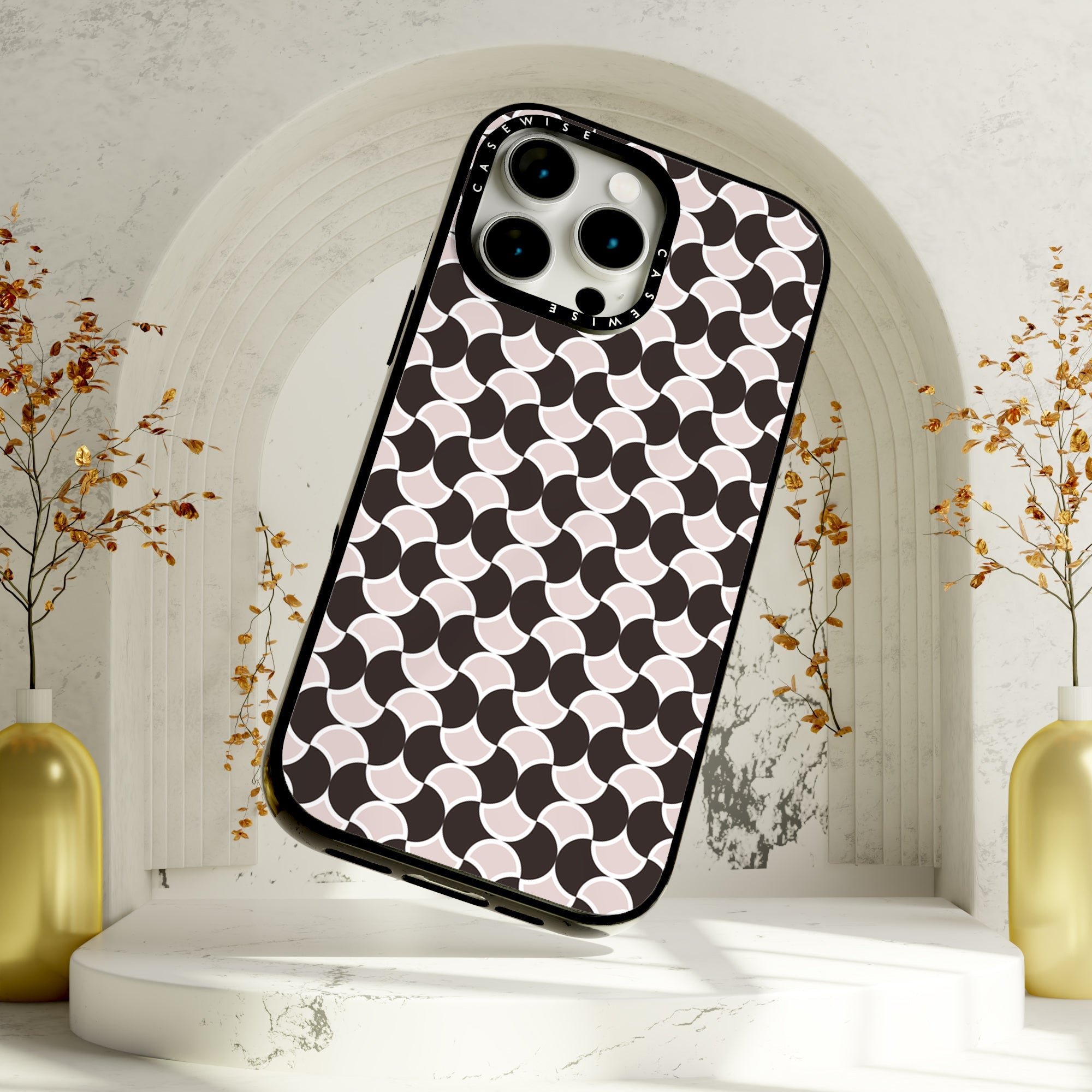 CASEWISE
CASEWISE