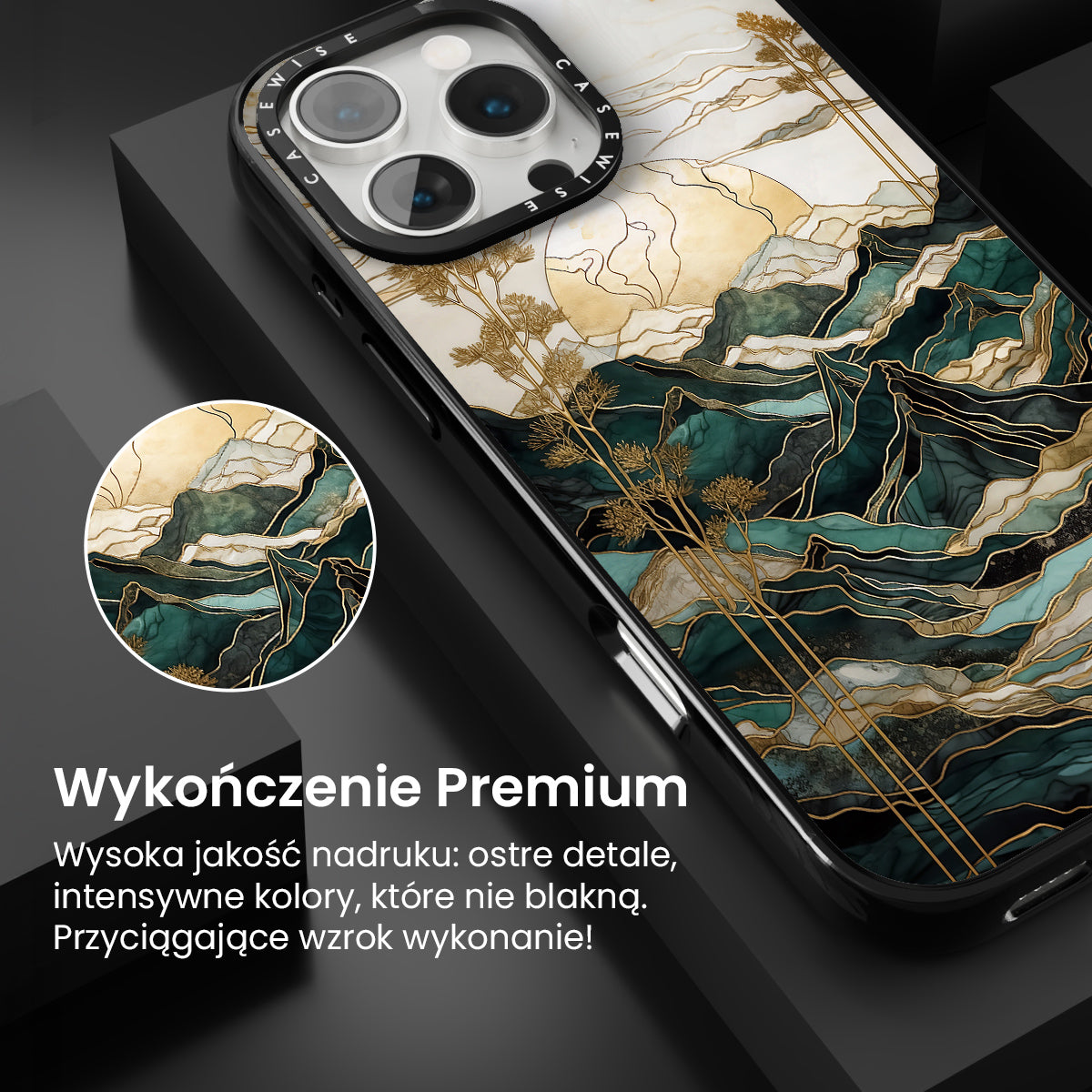 CASEWISE CASEWISE

Wykończenie Premium

Wysoka jakość nadruku: ostre detale, intensywne kolory, które nie blakną. Przyciągające wzrok wykonanie!