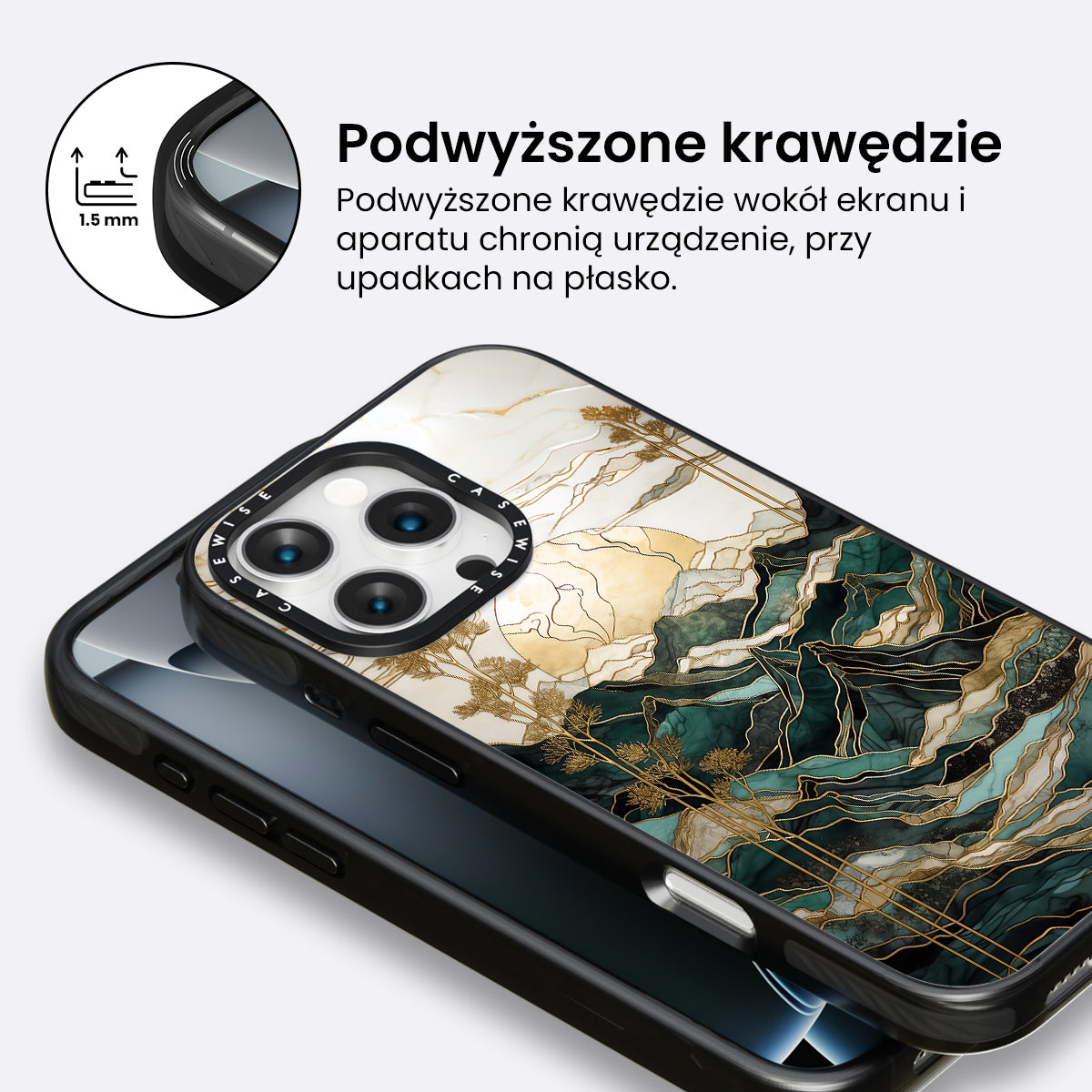 1.5 mm

Podwyższone krawędzie

Podwyższone krawędzie wokół ekranu i aparatu chronią urządzenie, przy upadkach na płasko.

CASEWISE CASEWISE