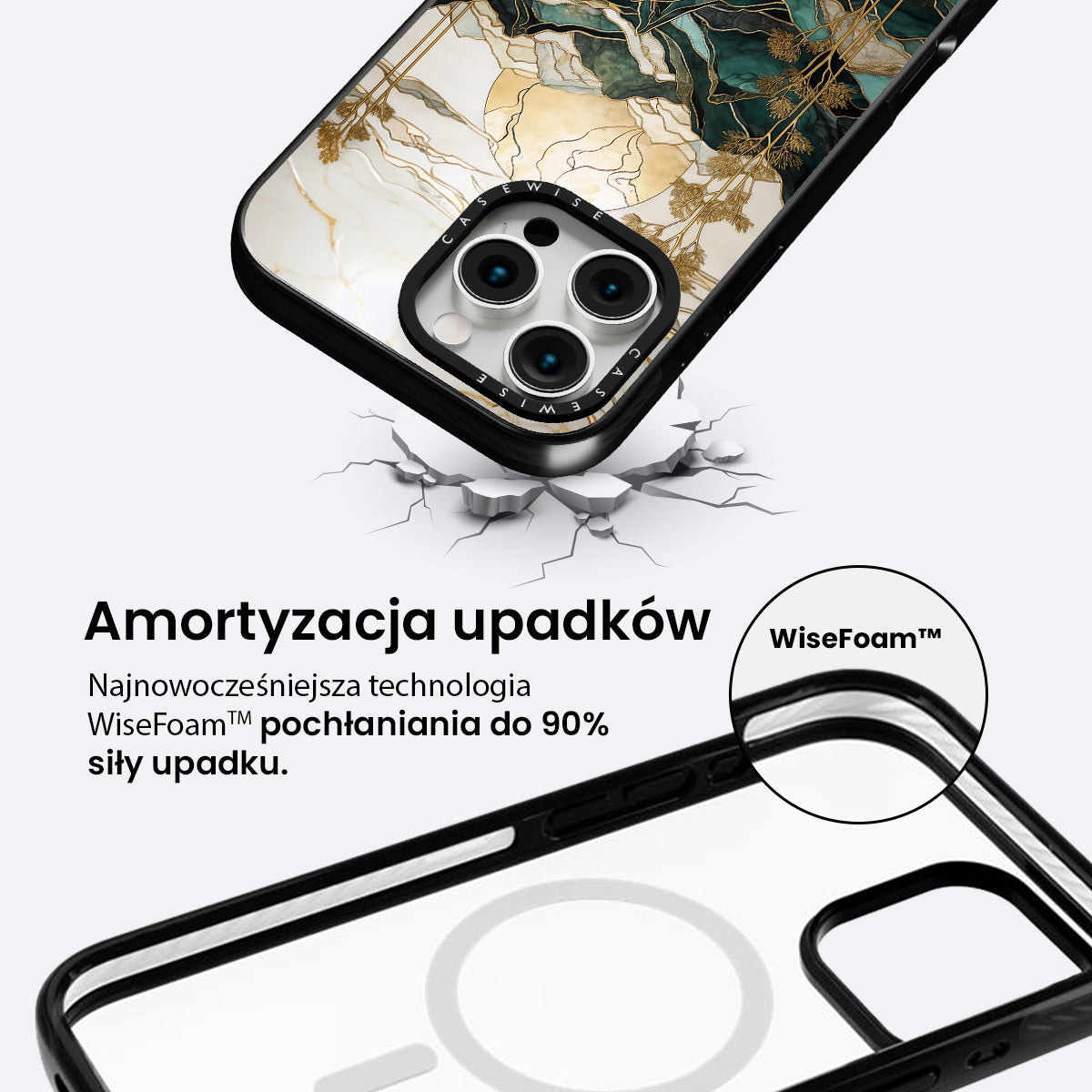 CASEWISE
CASEWISE

Amortyzacja upadków

Najnowocześniejsza technologia WiseFoam™ pochłaniania do 90% siły upadku.

WiseFoam™