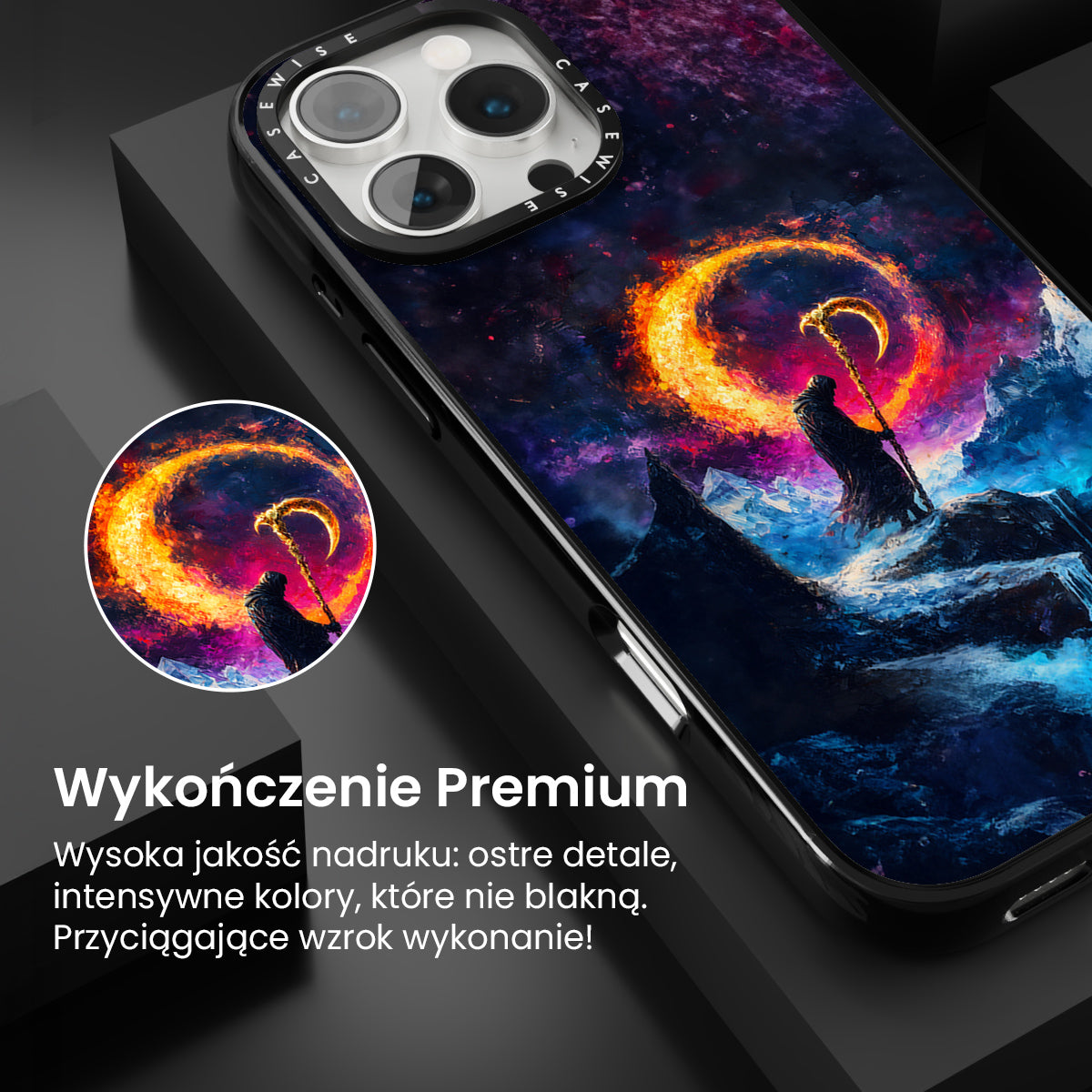 CASEWISE CASEWISE

Wykończenie Premium

Wysoka jakość nadruku: ostre detale, intensywne kolory, które nie blakną. Przyciągające wzrok wykonanie!