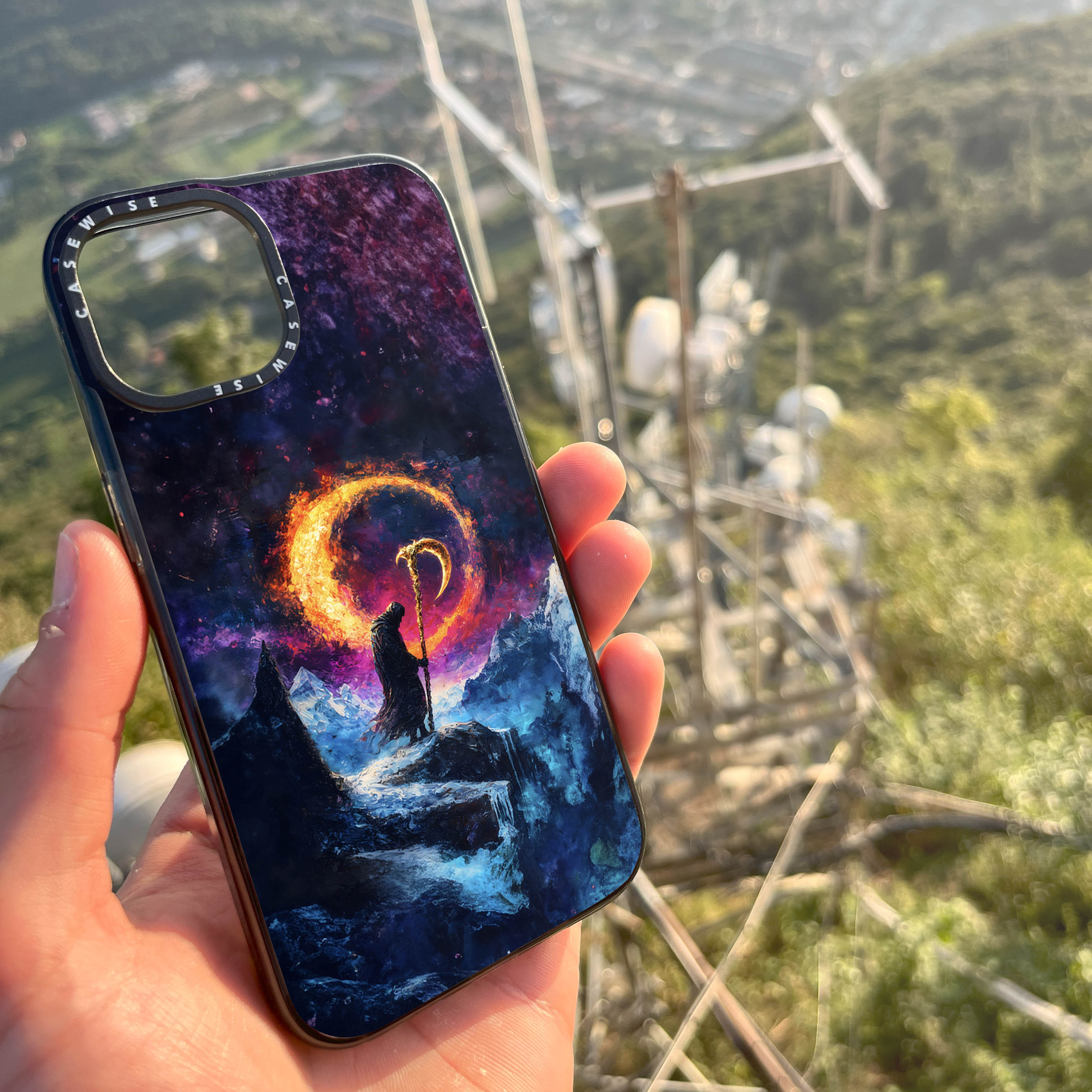 CASEWISE CASEWISE