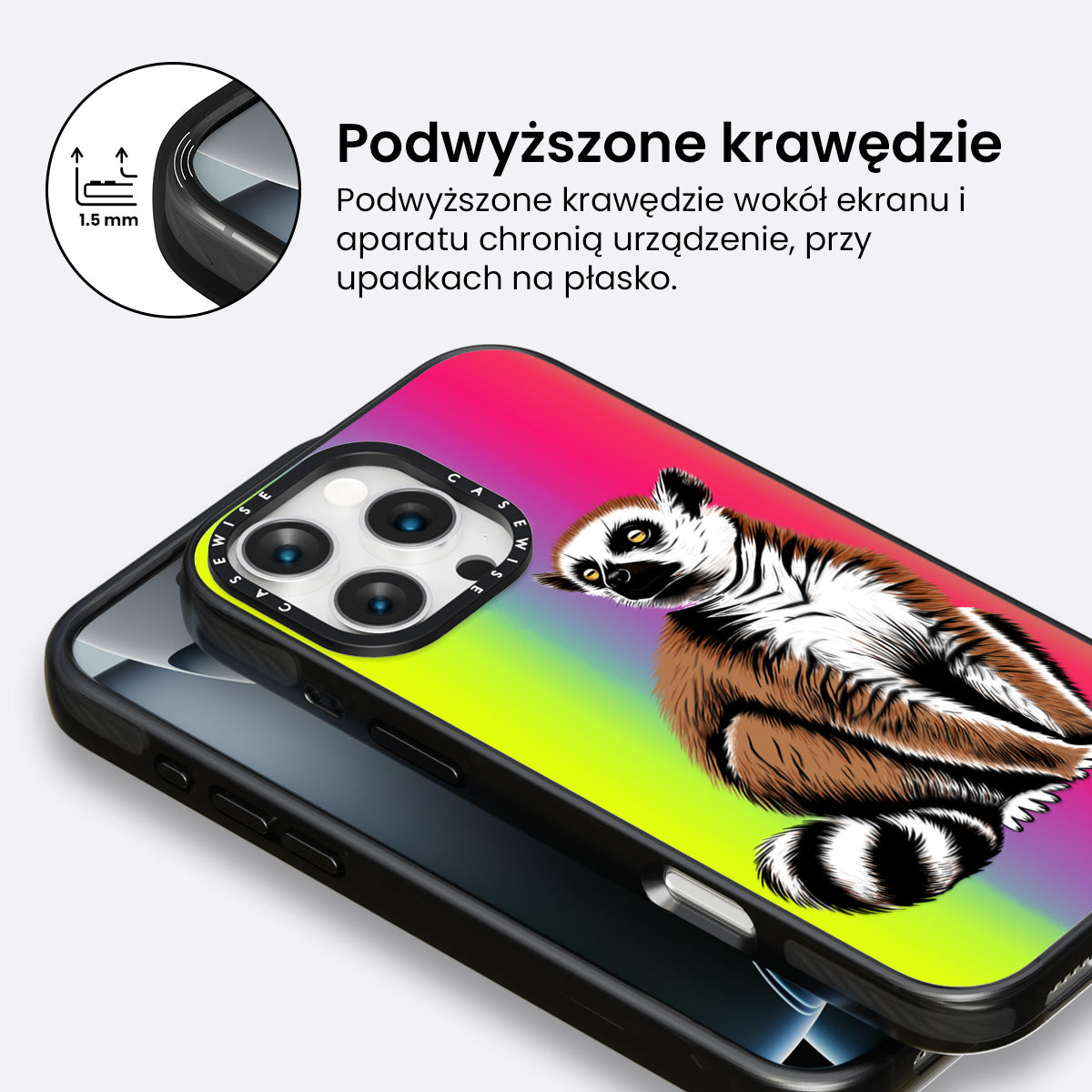 1.5 mm

Podwyższone krawędzie

Podwyższone krawędzie wokół ekranu i aparatu chronią urządzenie, przy upadkach na płasko.

CASEWISE CASEWISE