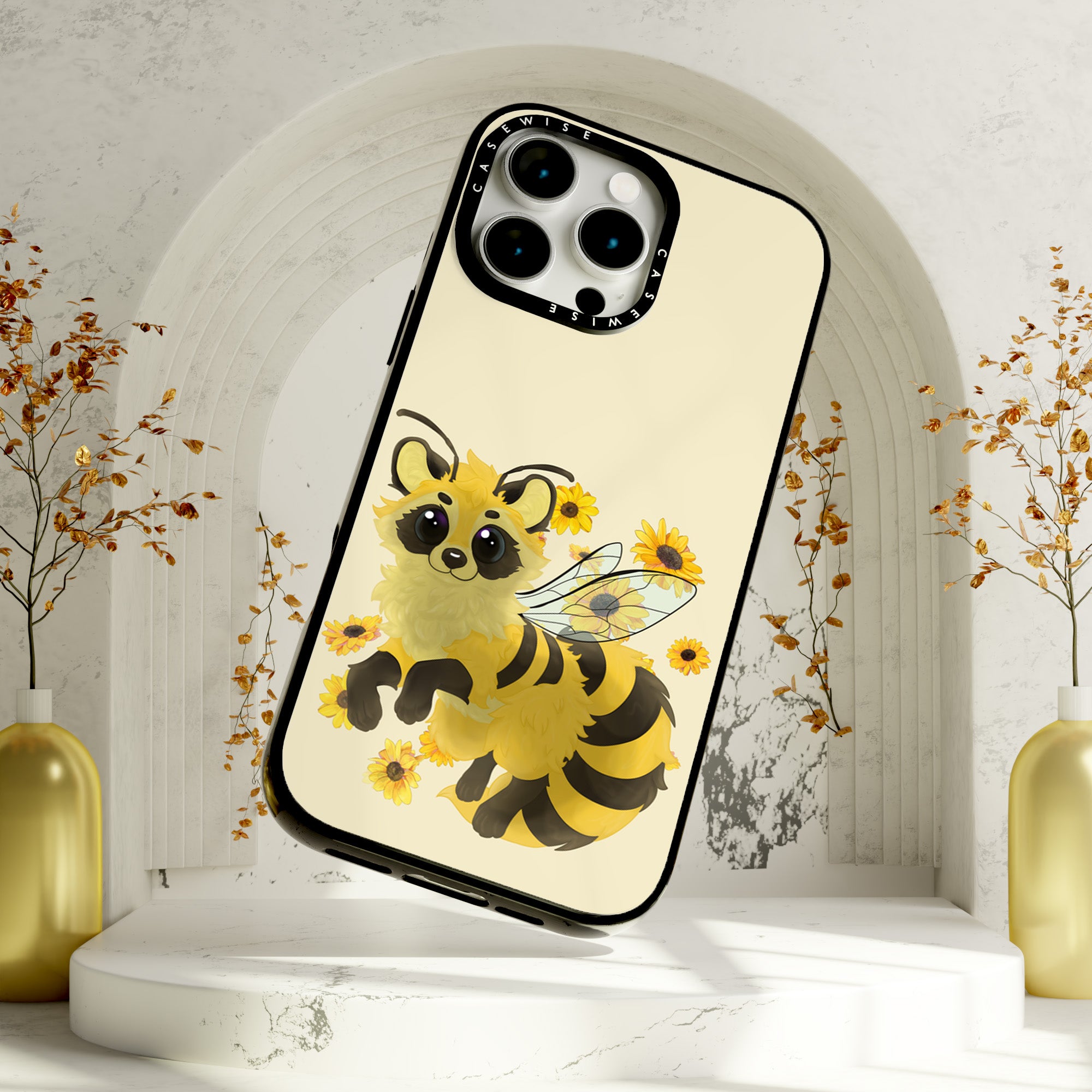 CASEWISE
CASEWISE