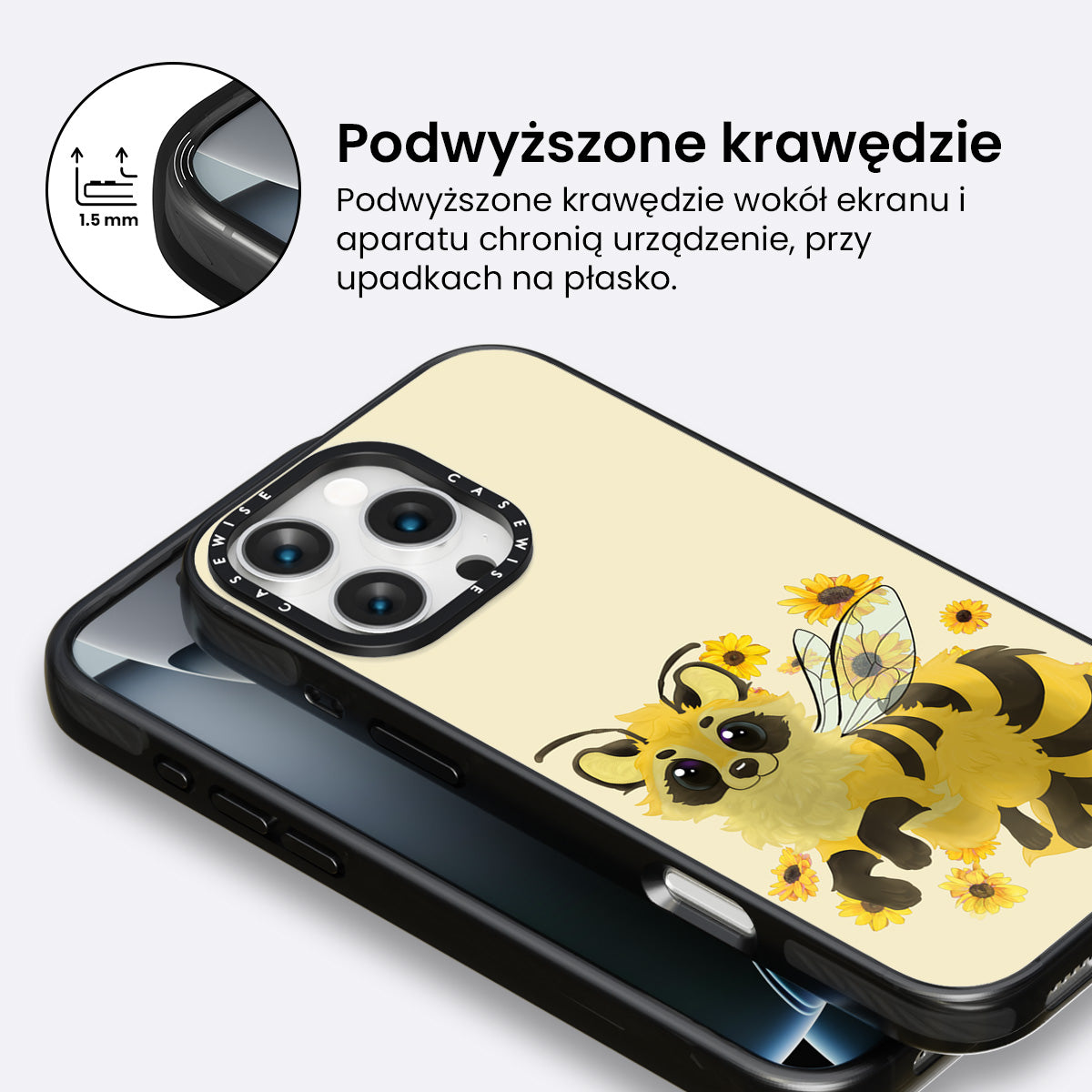 1.5 mm

Podwyższone krawędzie

Podwyższone krawędzie wokół ekranu i aparatu chronią urządzenie, przy upadkach na płasko.

CASEWISE CASEWISE