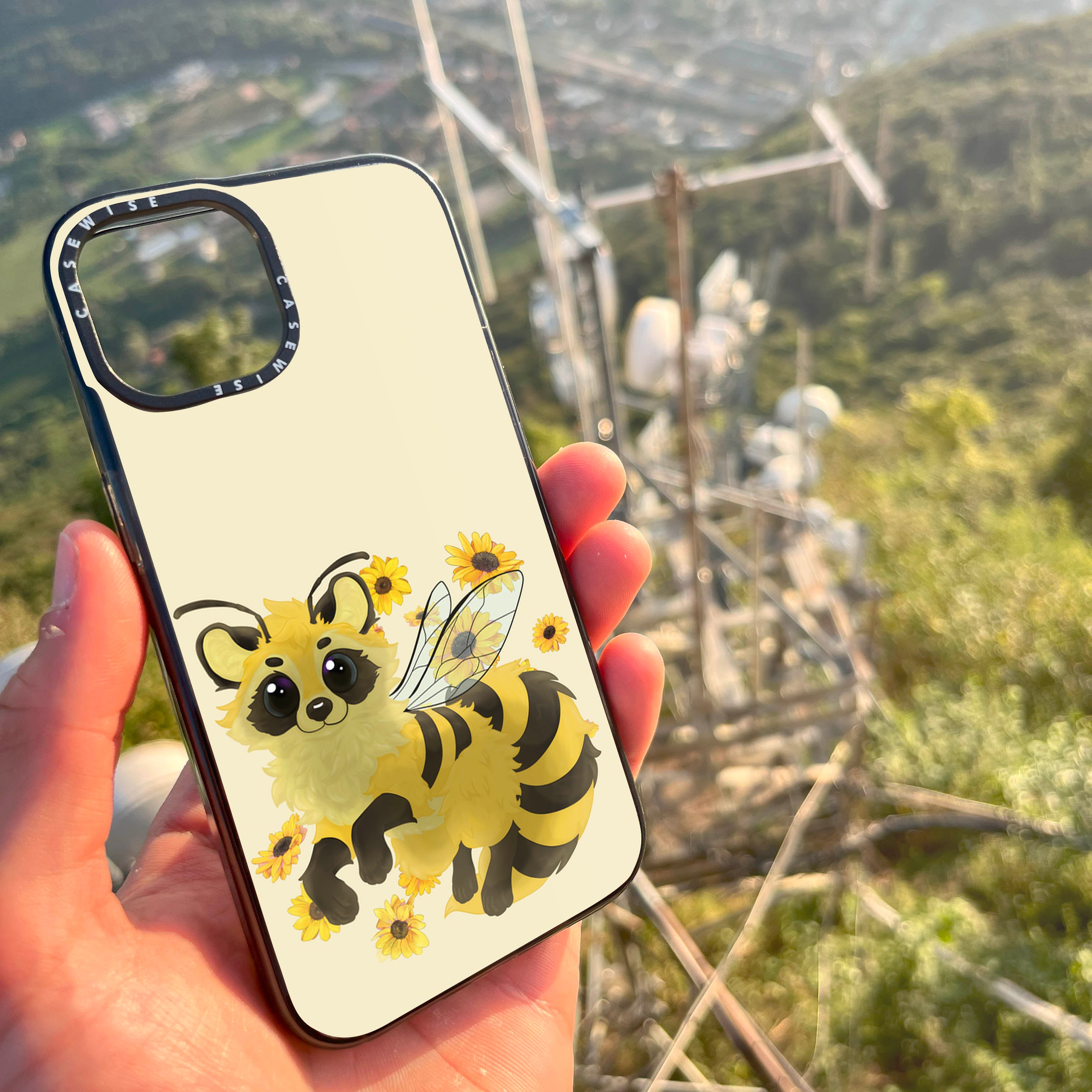 CASEWISE CASEWISE