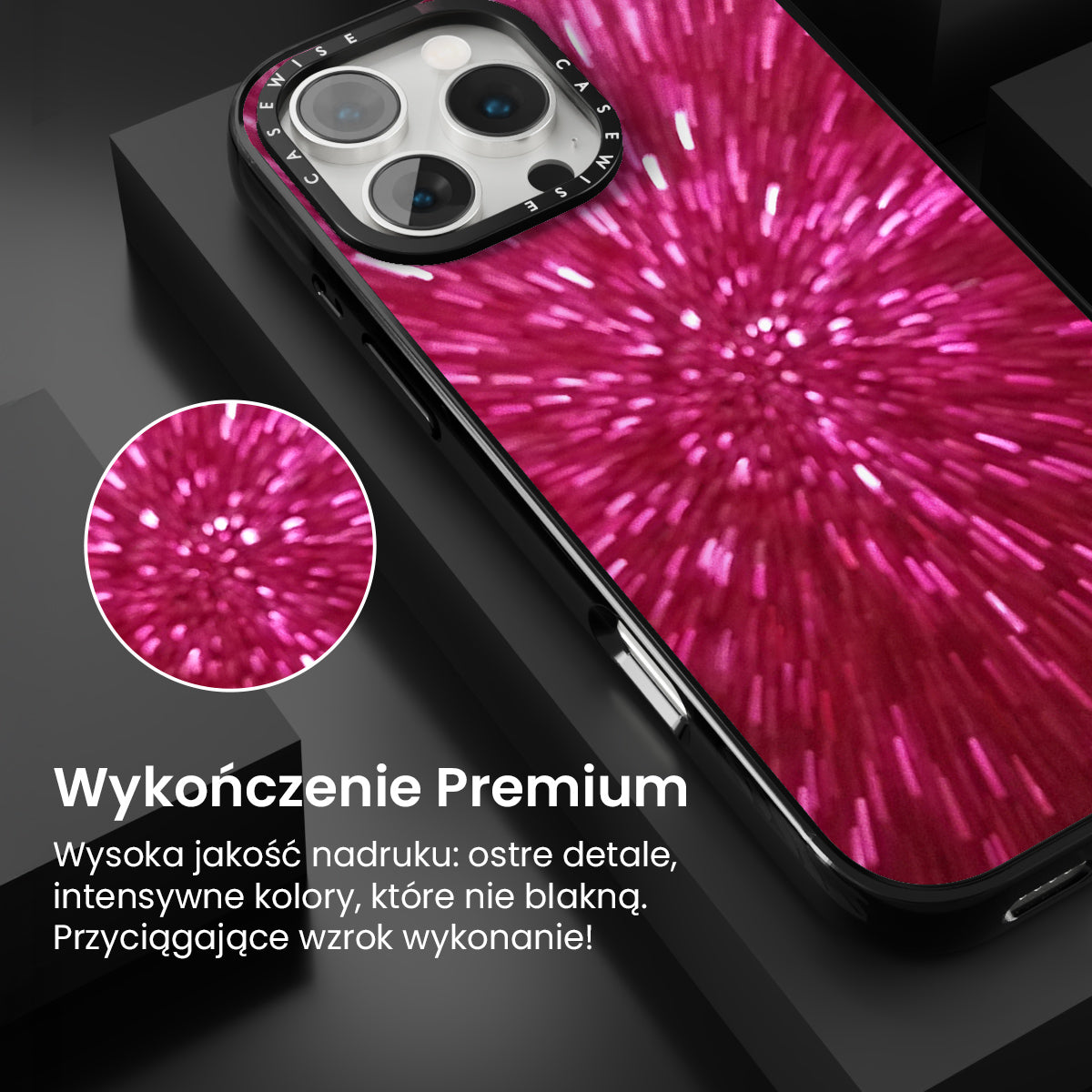 CASEWISE CASEWISE

Wykończenie Premium

Wysoka jakość nadruku: ostre detale, intensywne kolory, które nie blakną. Przyciągające wzrok wykonanie!