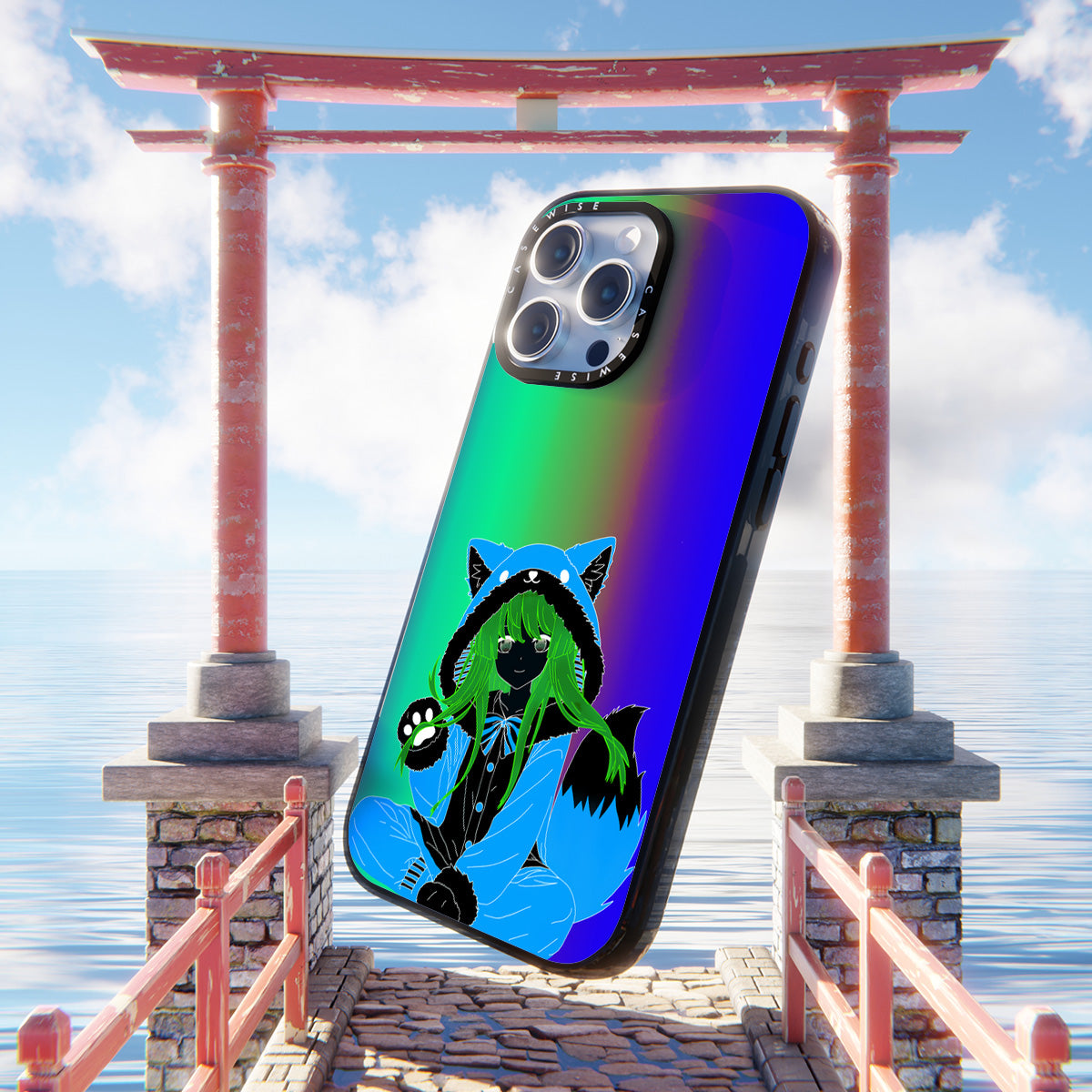 CASEWISE CASEWISE