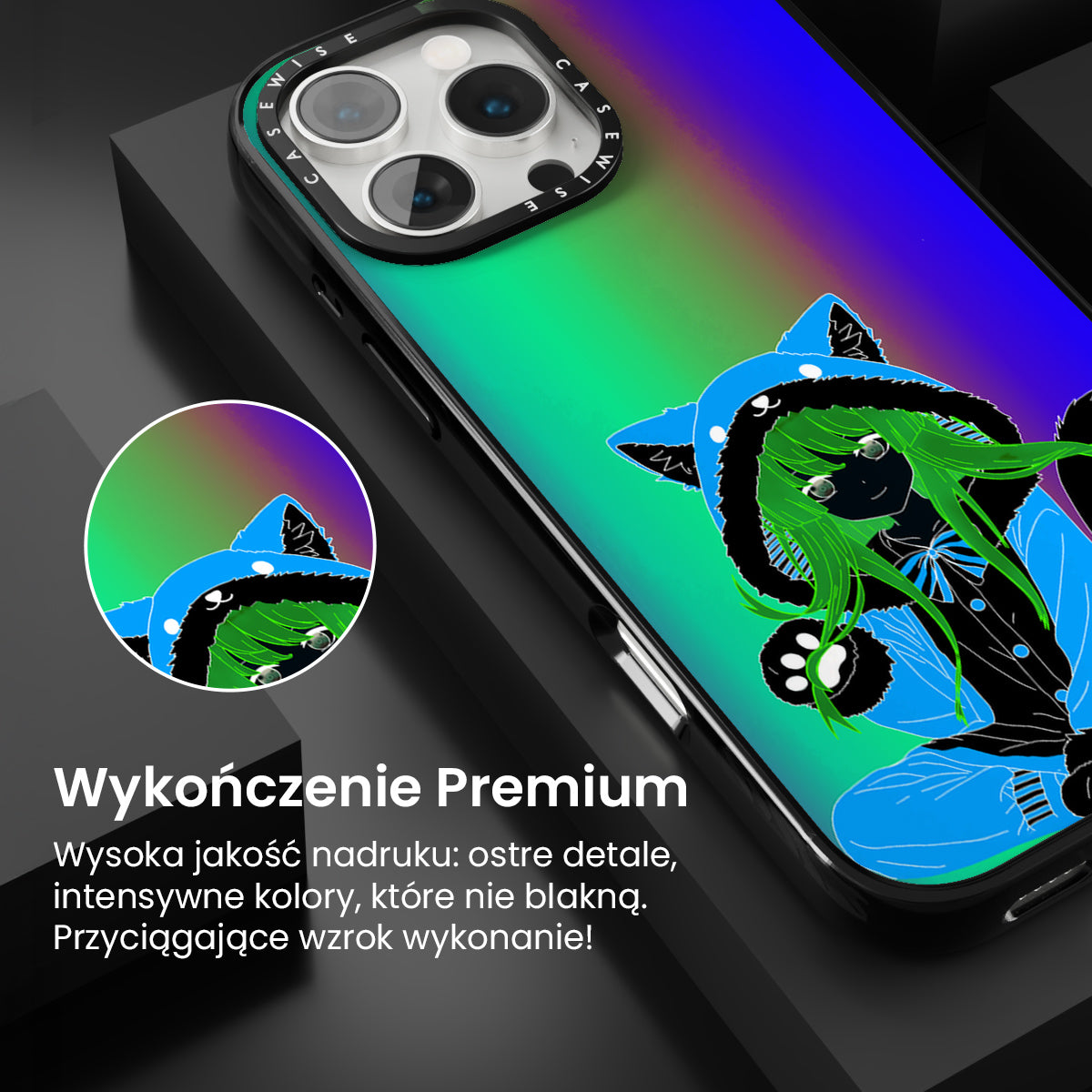 CASEWISE CASEWISE

Wykończenie Premium

Wysoka jakość nadruku: ostre detale, intensywne kolory, które nie blakną. Przyciągające wzrok wykonanie!