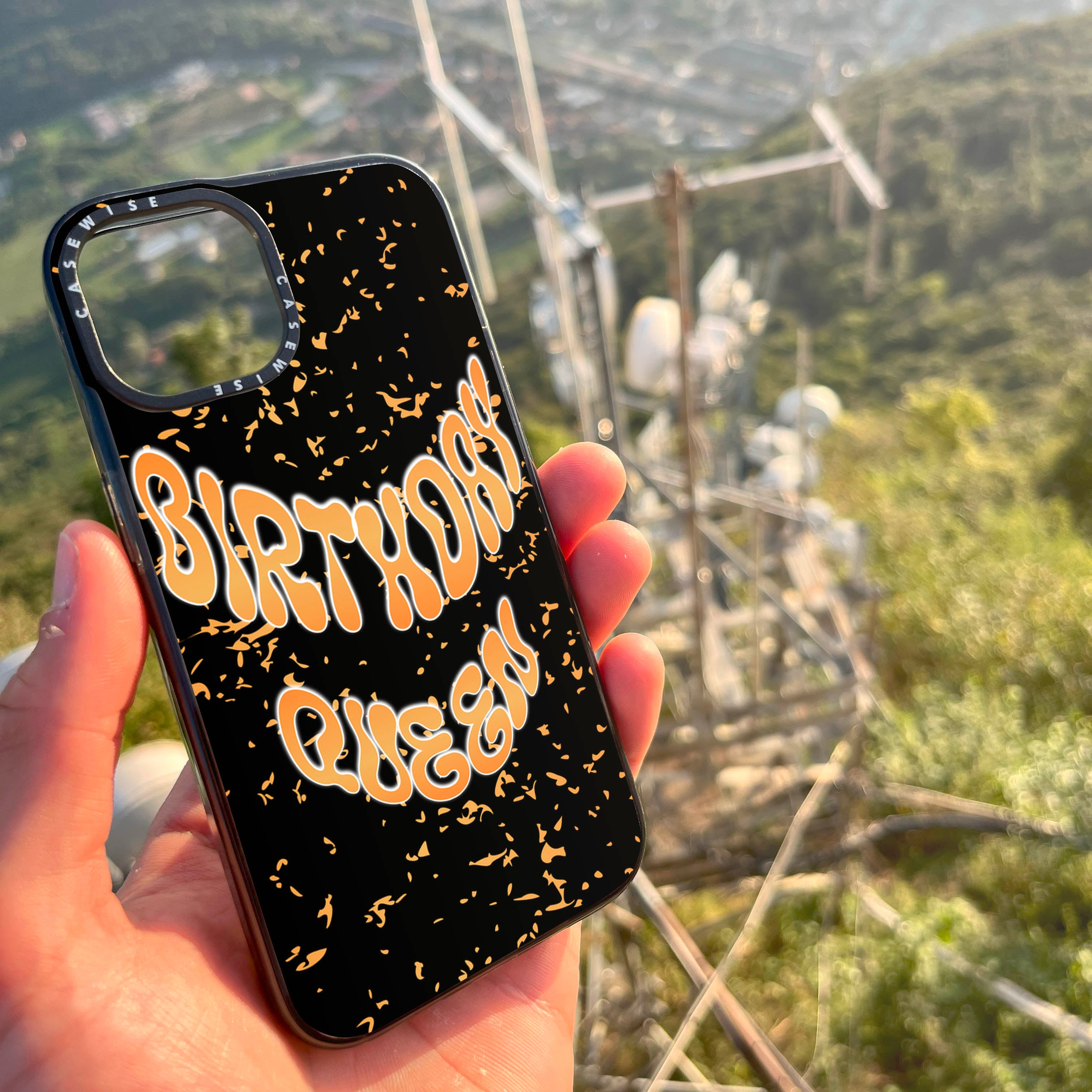 CASEWISE CASEWISE

BIRTHDAY
QUEEN