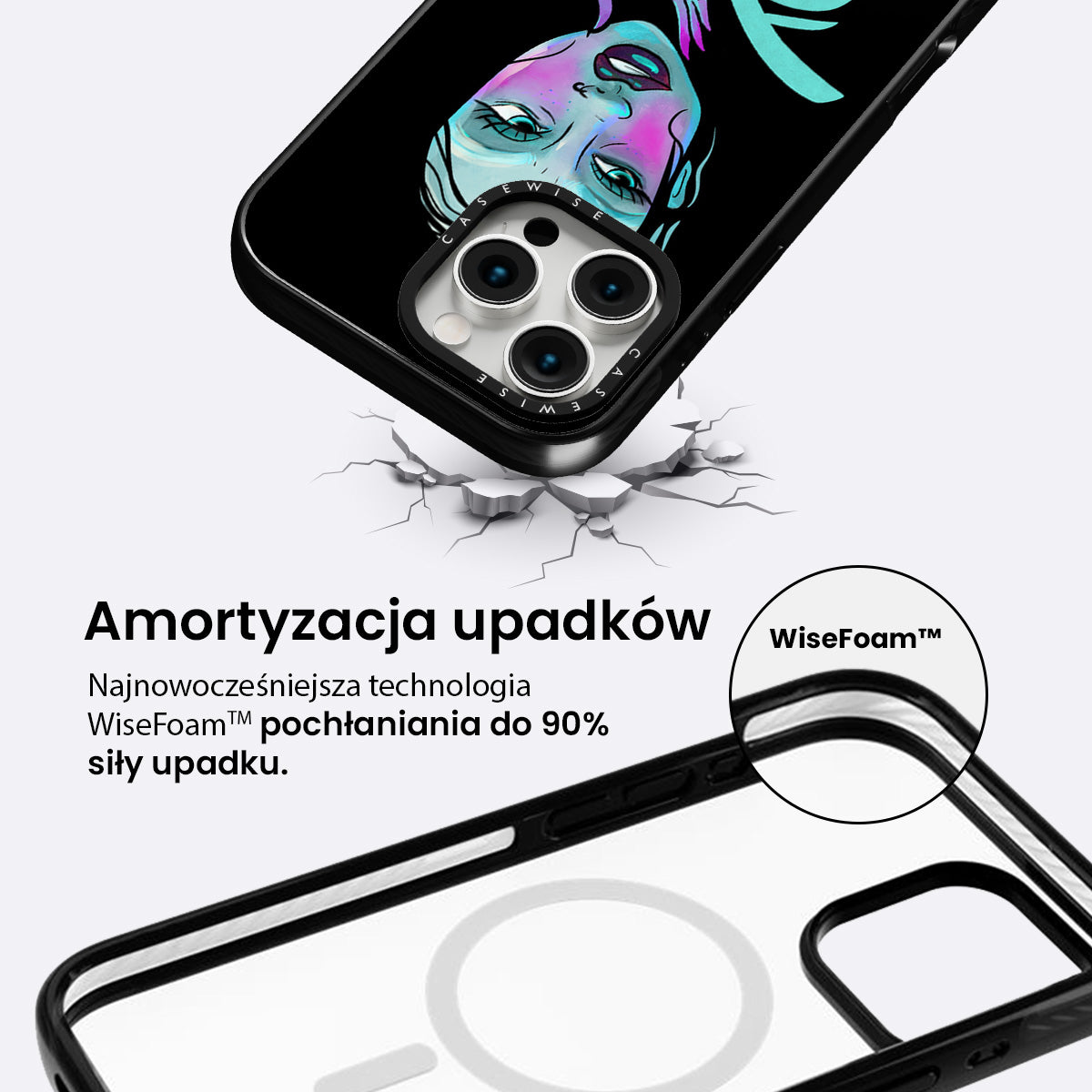 CASEWISE

CASEWISE

Amortyzacja upadków

Najnowocześniejsza technologia WiseFoam™ pochłaniania do 90% siły upadku.

WiseFoam™